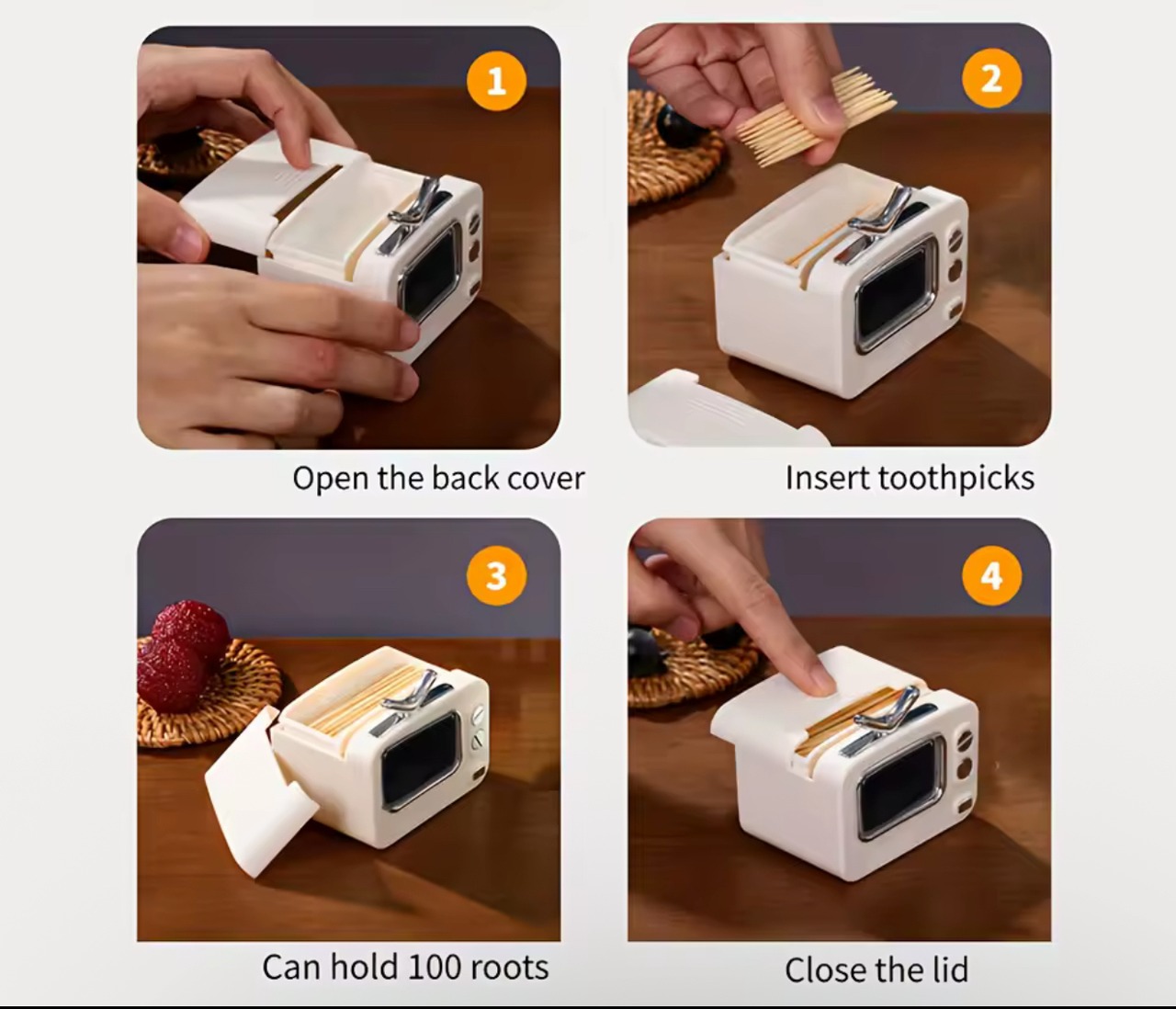 1

Open the back cover

2

Insert toothpicks

3

Can hold 100 roots

4

Close the lid