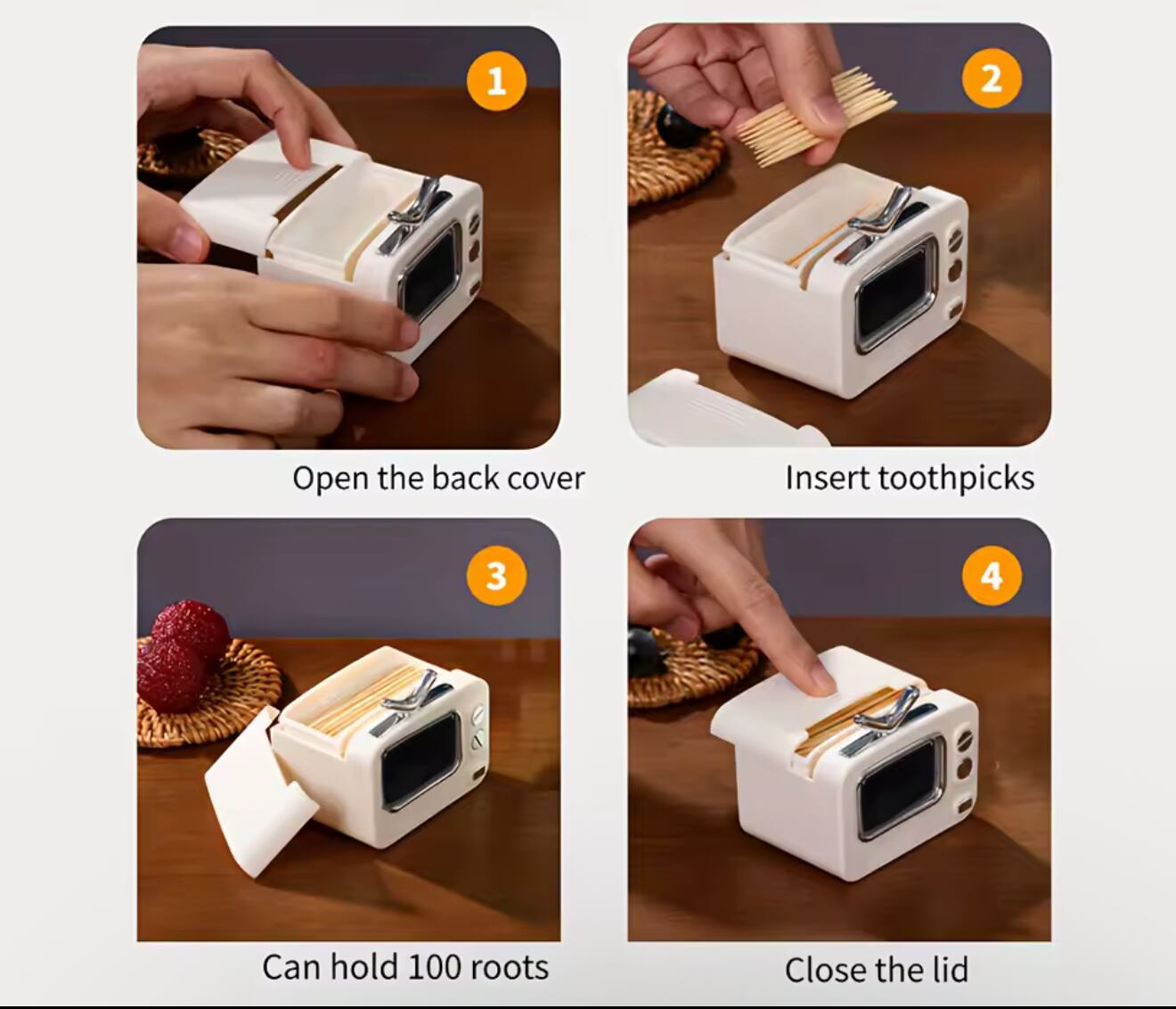 1

Open the back cover

2

Insert toothpicks

3

Can hold 100 roots

4

Close the lid