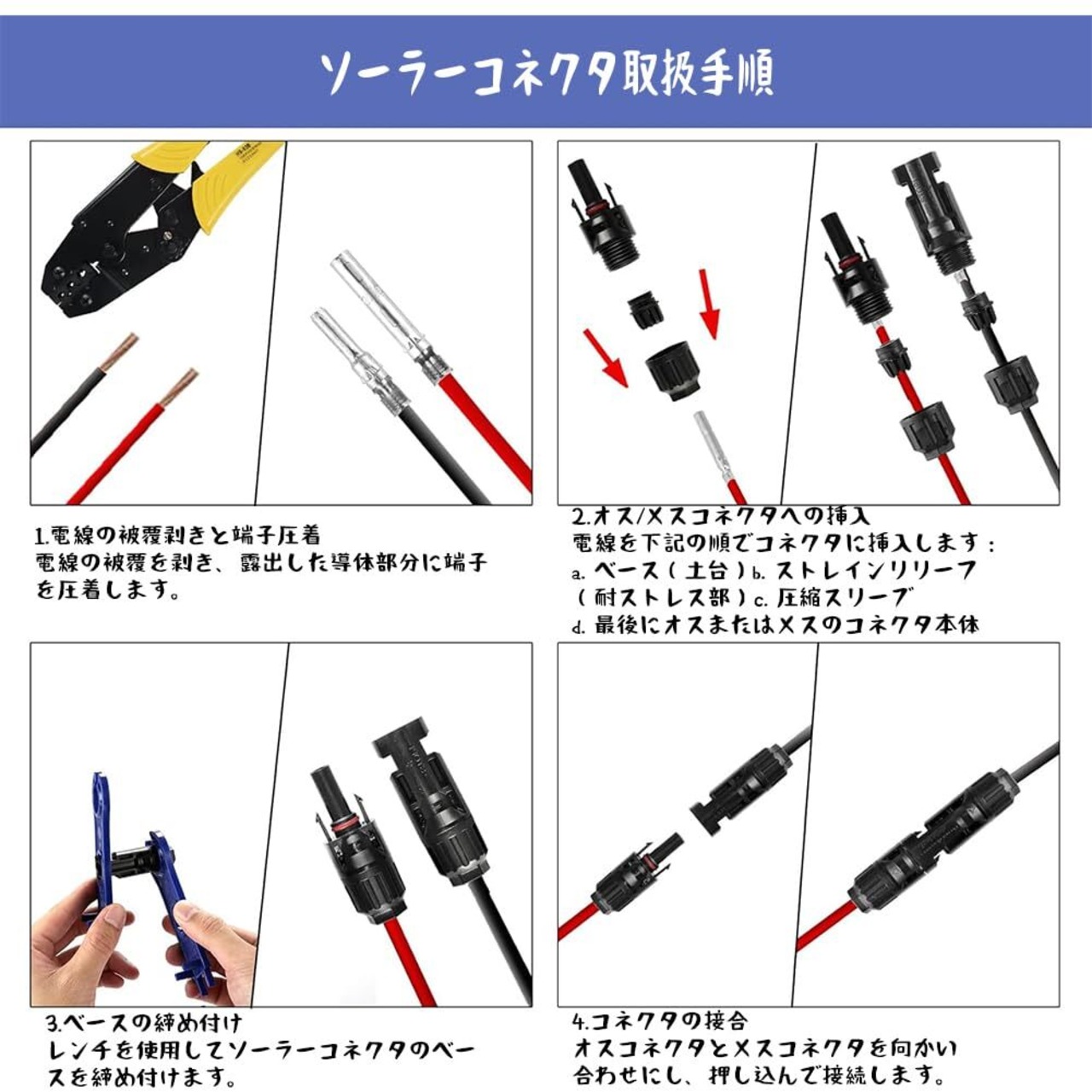 ソーラーコネクタ取扱手順

1.電線の被覆剥きと端子圧着
電線の被覆を剥き、露出した導体部分に端子を圧着します。

2.オス/メスコネクタへの挿入
電線を下記の順でコネクタに挿入します：
a. ベース（土台）b. ストレインリリーフ（耐ストレス部）c. 圧縮スリーブ
d. 最後にオスまたはメスのコネクタ本体

3.ベースの締め付け
レンチを使用してソーラーコネクタのベースを締め付けます。

4.コネクタの接合
オスコネクタとメスコネクタを向かい合わせにし、押し込んで接続します。