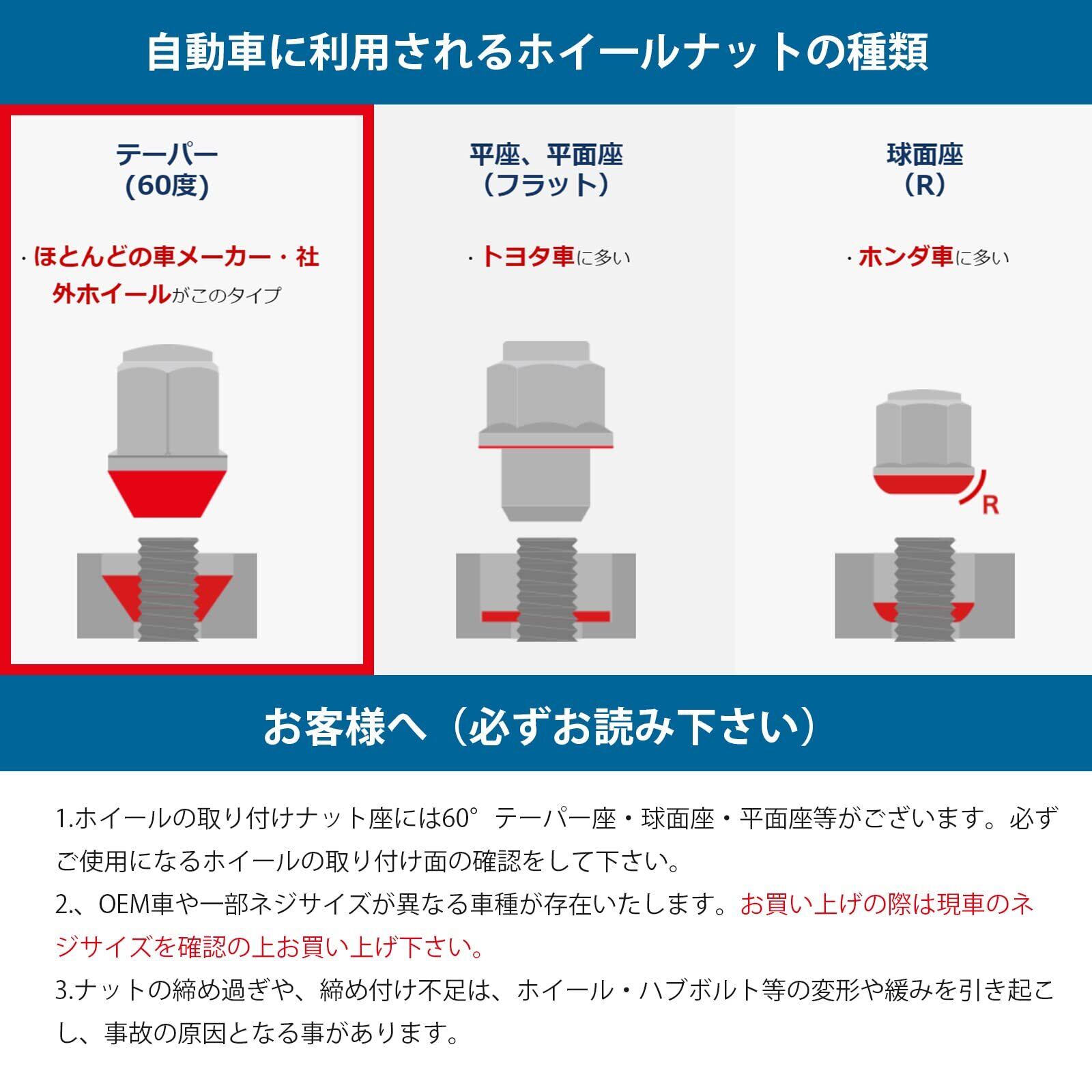 自動車に利用されるホイールナットの種類

テーパー
(60度)

・ほとんどの車メーカー・社外ホイールがこのタイプ

平座、平面座
（フラット）

・トヨタ車に多い

球面座
（R）

・ホンダ車に多い

R

お客様へ（必ずお読み下さい）

1.ホイールの取り付けナット座には60°テーパー座・球面座・平面座等がございます。必ずご使用になるホイールの取り付け面の確認をして下さい。
2.、OEM車や一部ネジサイズが異なる車種が存在いたします。お買い上げの際は現車のネジサイズを確認の上お買い上げ下さい。
3.ナットの締め過ぎや、締め付け不足は、ホイール・ハブボルト等の変形や緩みを引き起こし、事故の原因となる事があります。