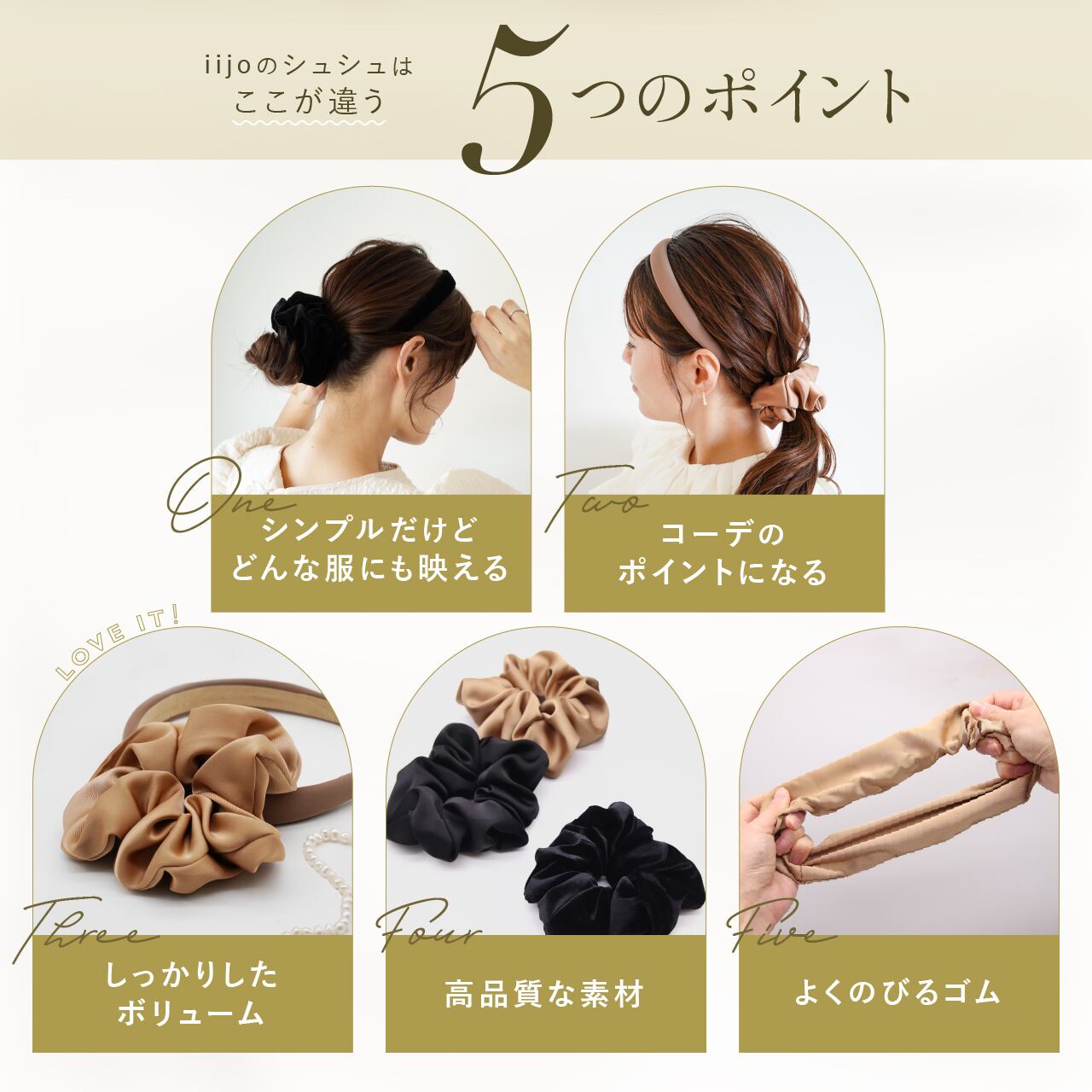 iijoのシュシュは
ここが違う

5つのポイント

One
シンプルだけど
どんな服にも映える

Two
コーデの
ポイントになる

LOVE IT!

Three
しっかりした
ボリューム

Four
高品質な素材

Five
よくのびるゴム