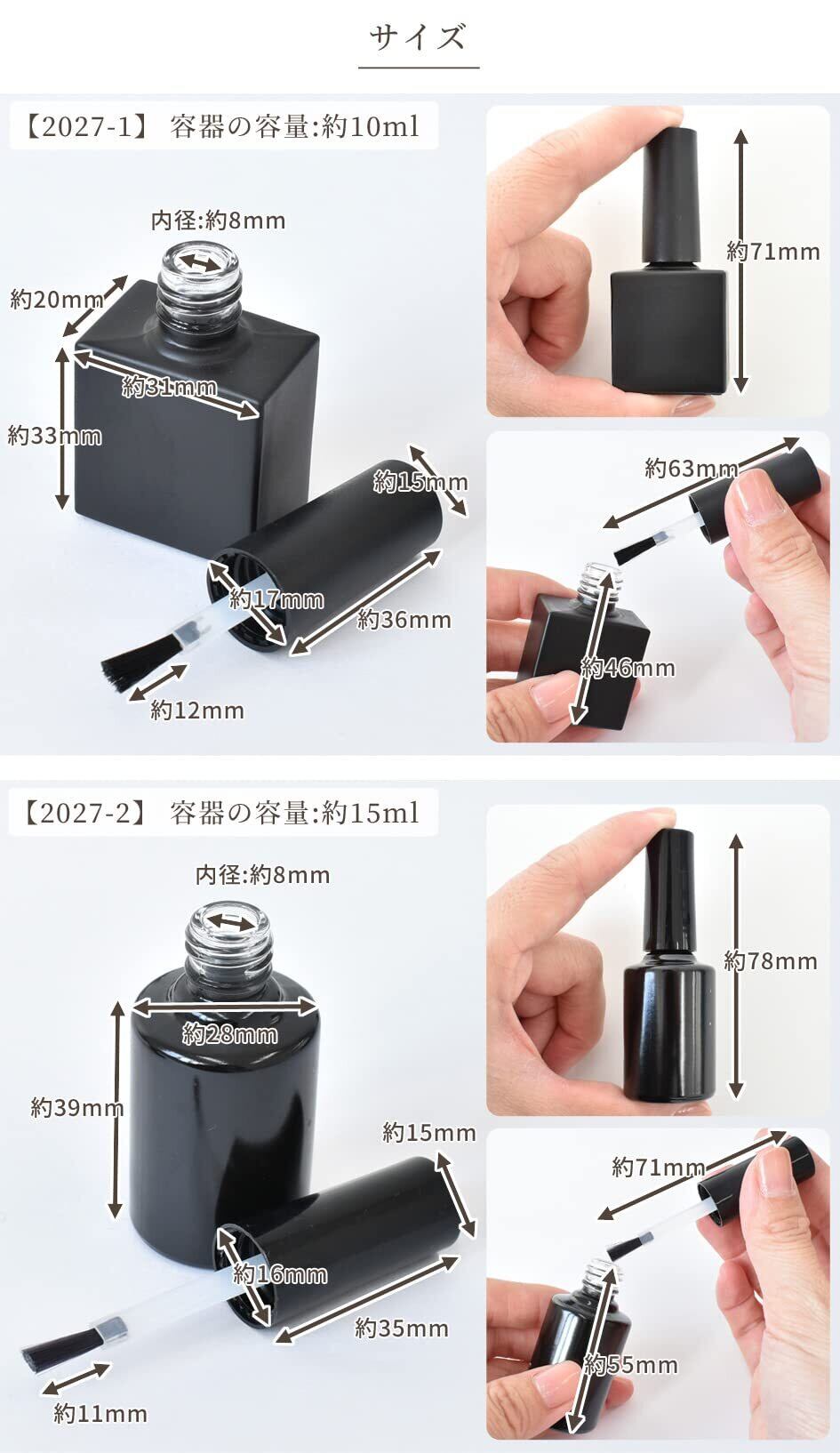 サイズ

【2027-1】 容器の容量:約10ml

内径:約8mm

約20mm

約31mm

約33mm

約15mm

約17mm

約36mm

約12mm

約71mm

約63mm

約46mm

【2027-2】 容器の容量:約15ml

内径:約8mm

約28mm

約39mm

約15mm

約16mm

約35mm

約11mm

約78mm

約71mm

約55mm