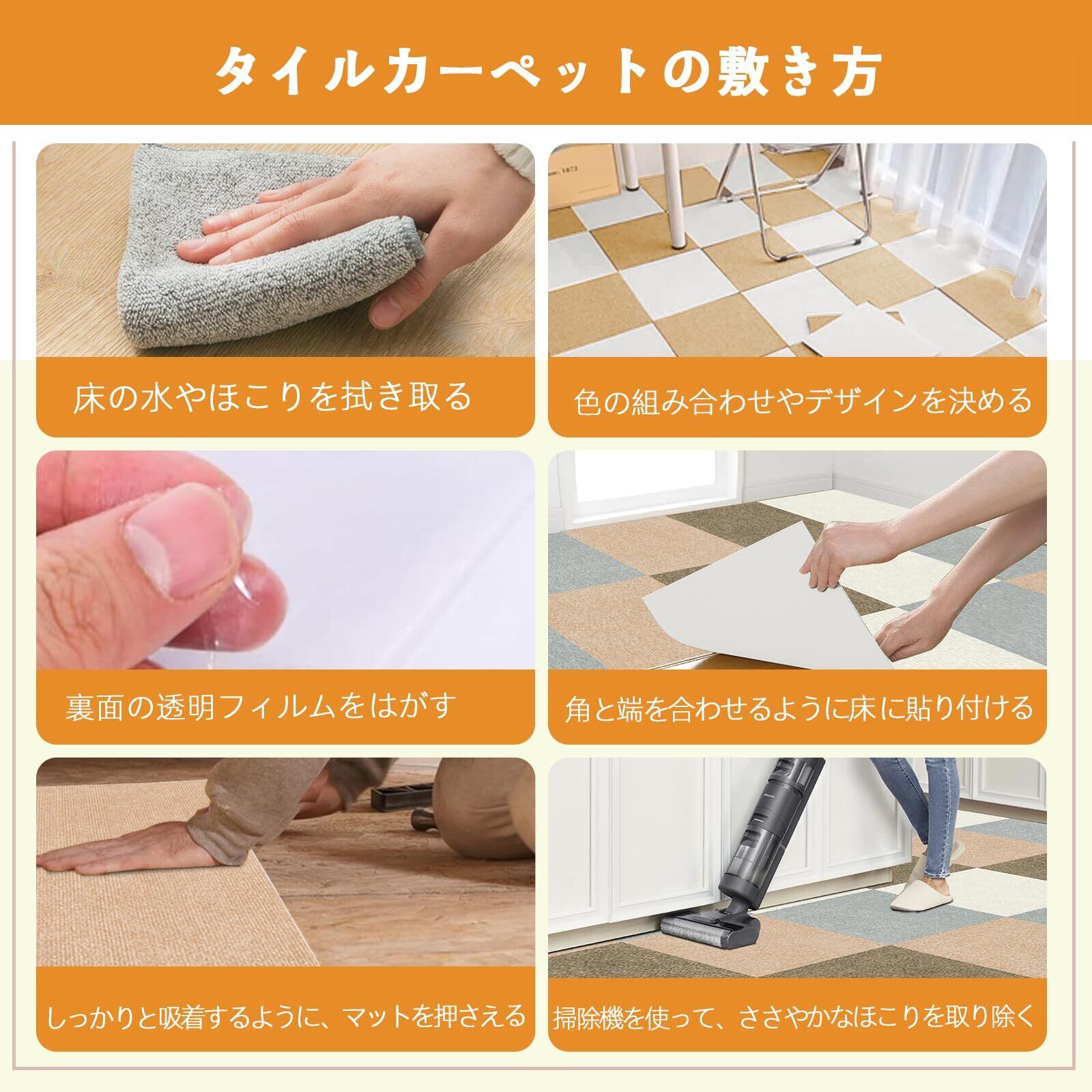 タイルカーペットの敷き方

床の水やほこりを拭き取る

色の組み合わせやデザインを決める

裏面の透明フィルムをはがす

角と端を合わせるように床に貼り付ける

しっかりと吸着するように、マットを押さえる

掃除機を使って、ささやかなほこりを取り除く