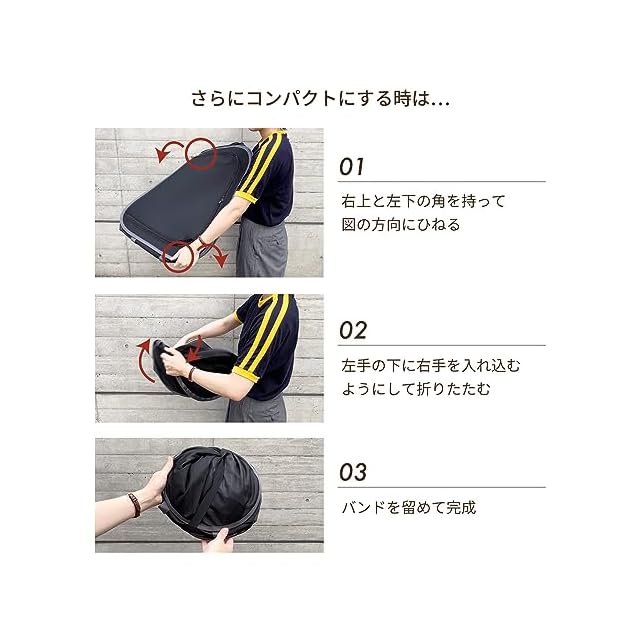 さらにコンパクトにする時は…

01

右上と左下の角を持って
図の方向にひねる

02

左手の下に右手を入れ込む
ようにして折りたたむ

03

バンドを留めて完成