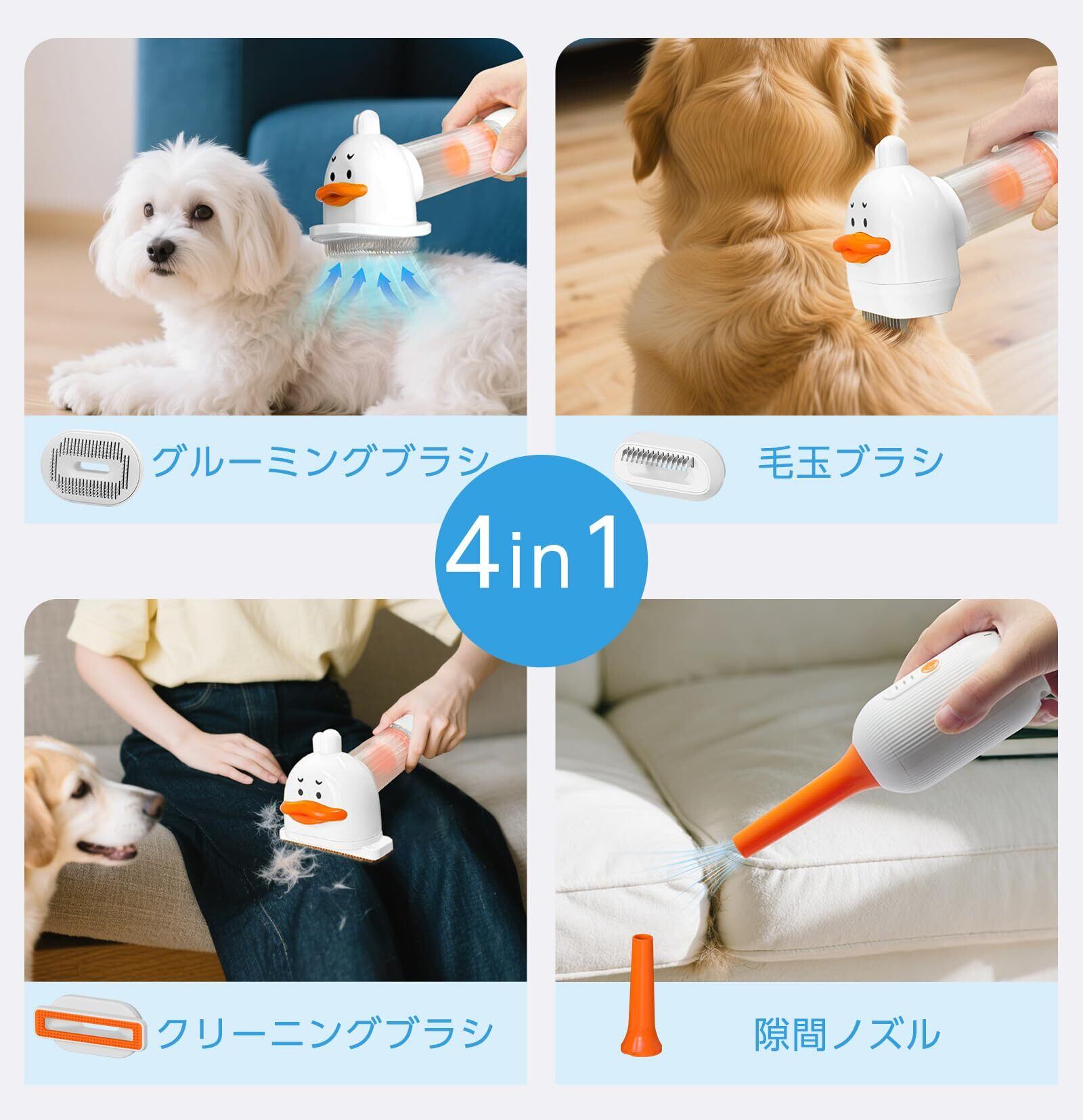 グルーミングブラシ

毛玉ブラシ

4in1

クリーニングブラシ

隙間ノズル