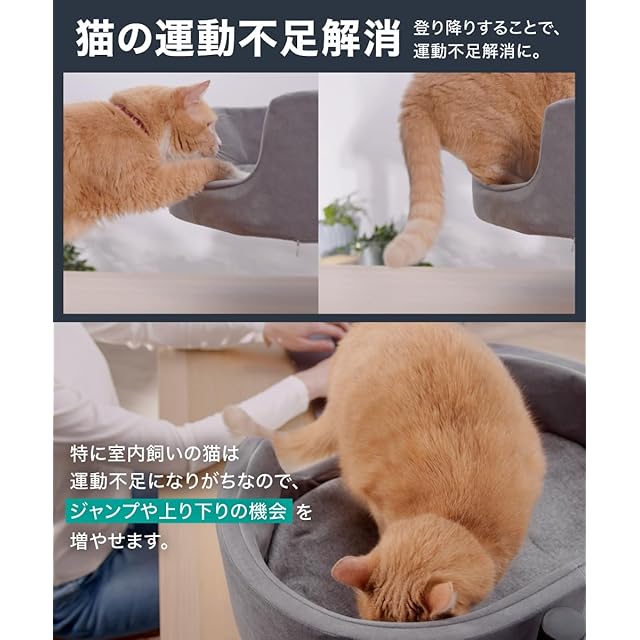 猫の運動不足解消

登り降りすることで、運動不足解消に。

特に室内飼いの猫は運動不足になりがちなので、ジャンプや上り下りの機会を増やせます。