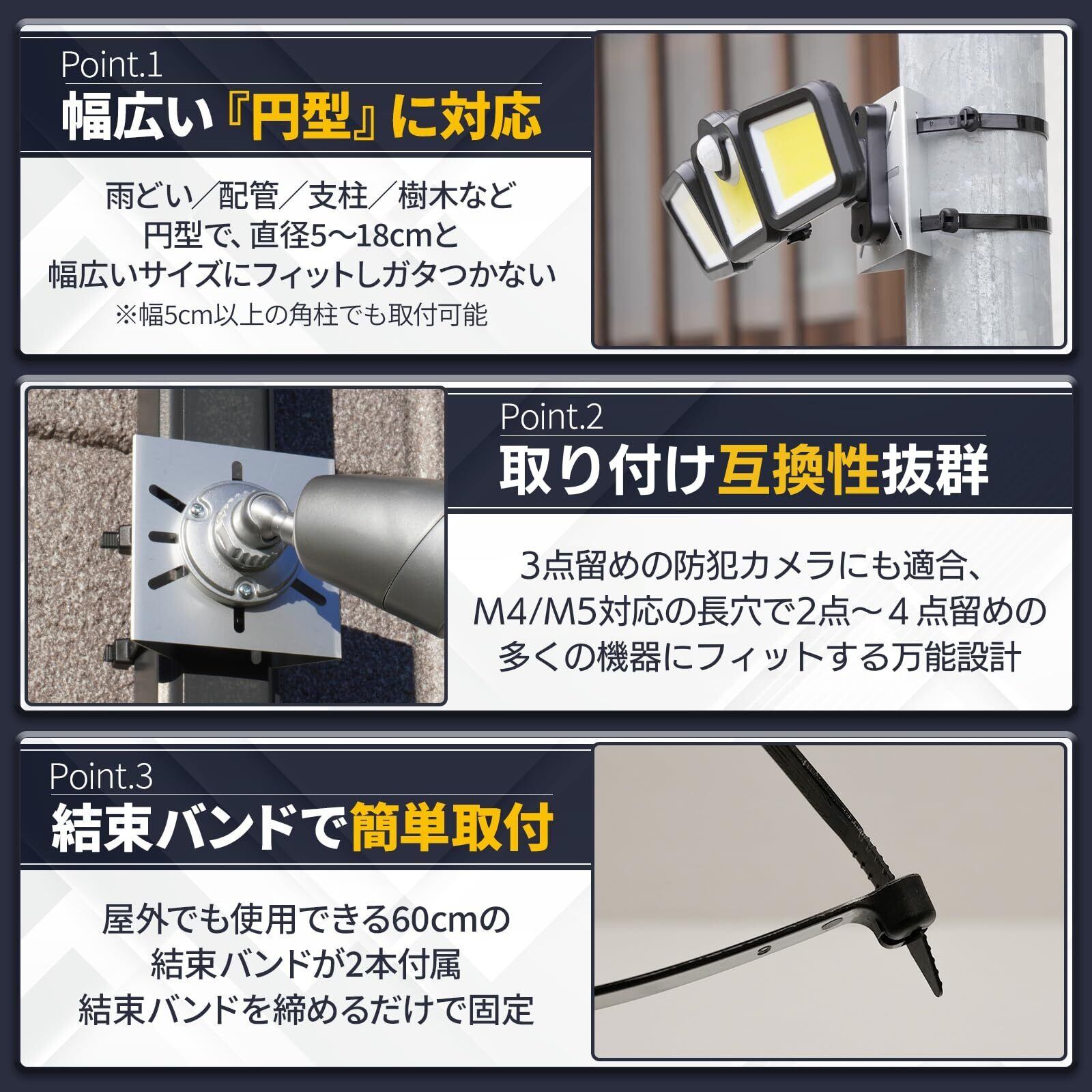 Point.1

幅広い『円型』に対応

雨どい／配管／支柱／樹木など
円型で、直径5～18cmと
幅広いサイズにフィットしガタつかない
※幅5cm以上の角柱でも取付可能

Point.2

取り付け互換性抜群

3点留めの防犯カメラにも適合、
M4/M5対応の長穴で2点～４点留めの
多くの機器にフィットする万能設計

Point.3

結束バンドで簡単取付

屋外でも使用できる60cmの
結束バンドが2本付属
結束バンドを締めるだけで固定