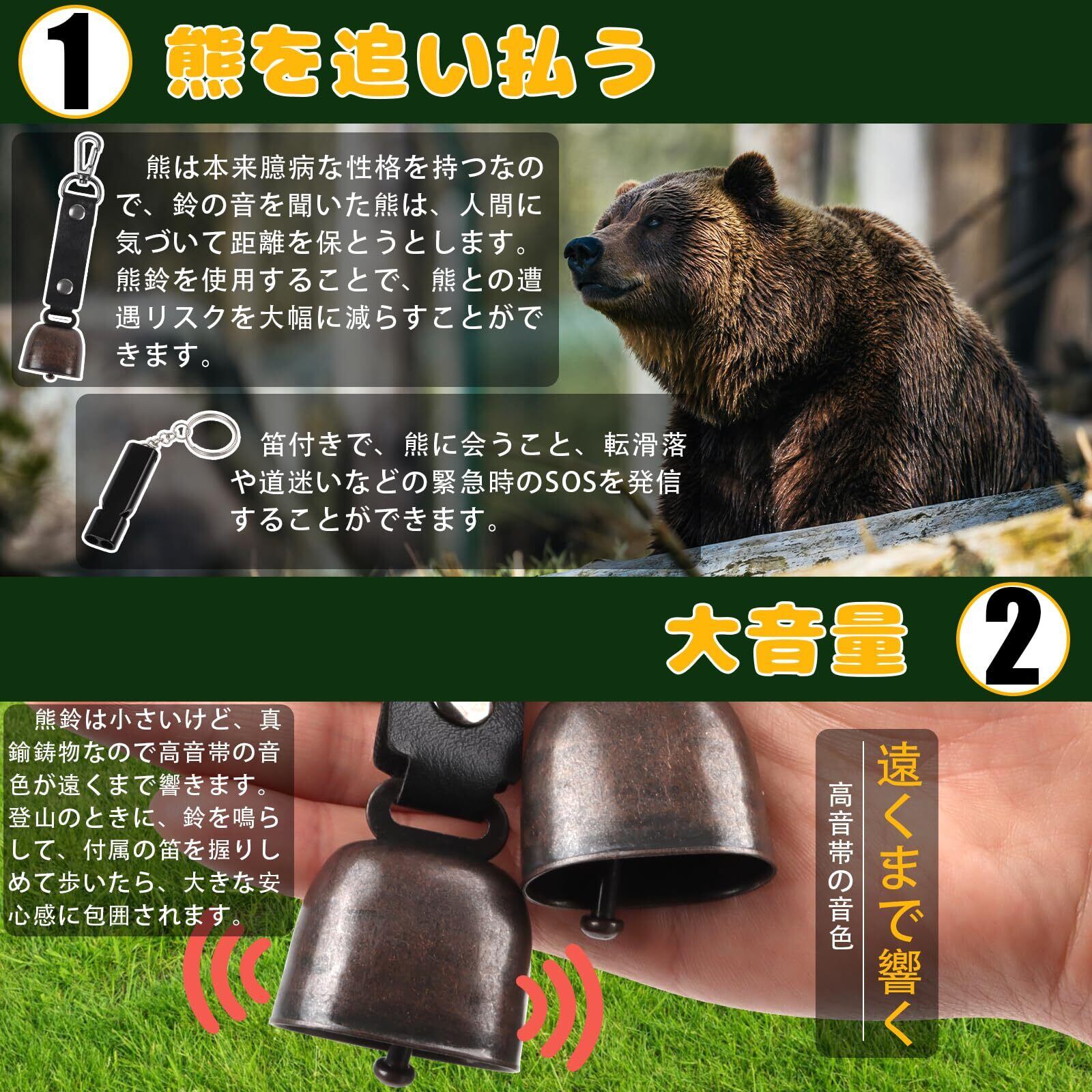 1 熊を追い払う

熊は本来臆病な性格を持つなので、鈴の音を聞いた熊は、人間に気づいて距離を保とうとします。熊鈴を使用することで、熊との遭遇リスクを大幅に減らすことができます。

笛付きで、熊に会うこと、転滑落や道迷いなどの緊急時のSOSを発信することができます。

大音量 2

熊鈴は小さいけど、真鍮鋳物なので高音帯の音色が遠くまで響きます。登山のときに、鈴を鳴らして、付属の笛を握りしめて歩いたら、大きな安心感に包囲されます。

遠くまで響く

高音帯の音色