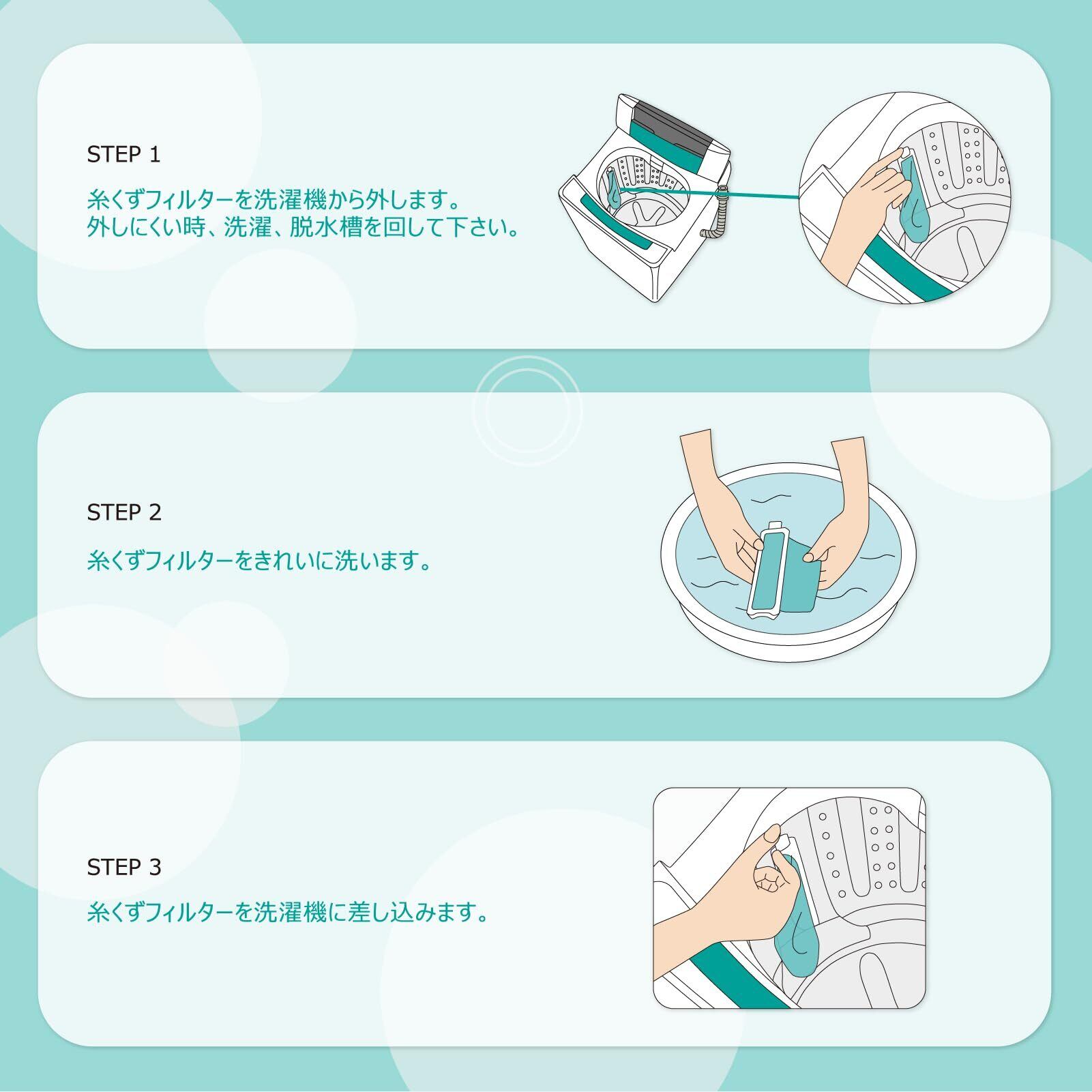 STEP 1

糸くずフィルターを洗濯機から外します。
外しにくい時、洗濯、脱水槽を回して下さい。

STEP 2

糸くずフィルターをきれいに洗います。

STEP 3

糸くずフィルターを洗濯機に差し込みます。