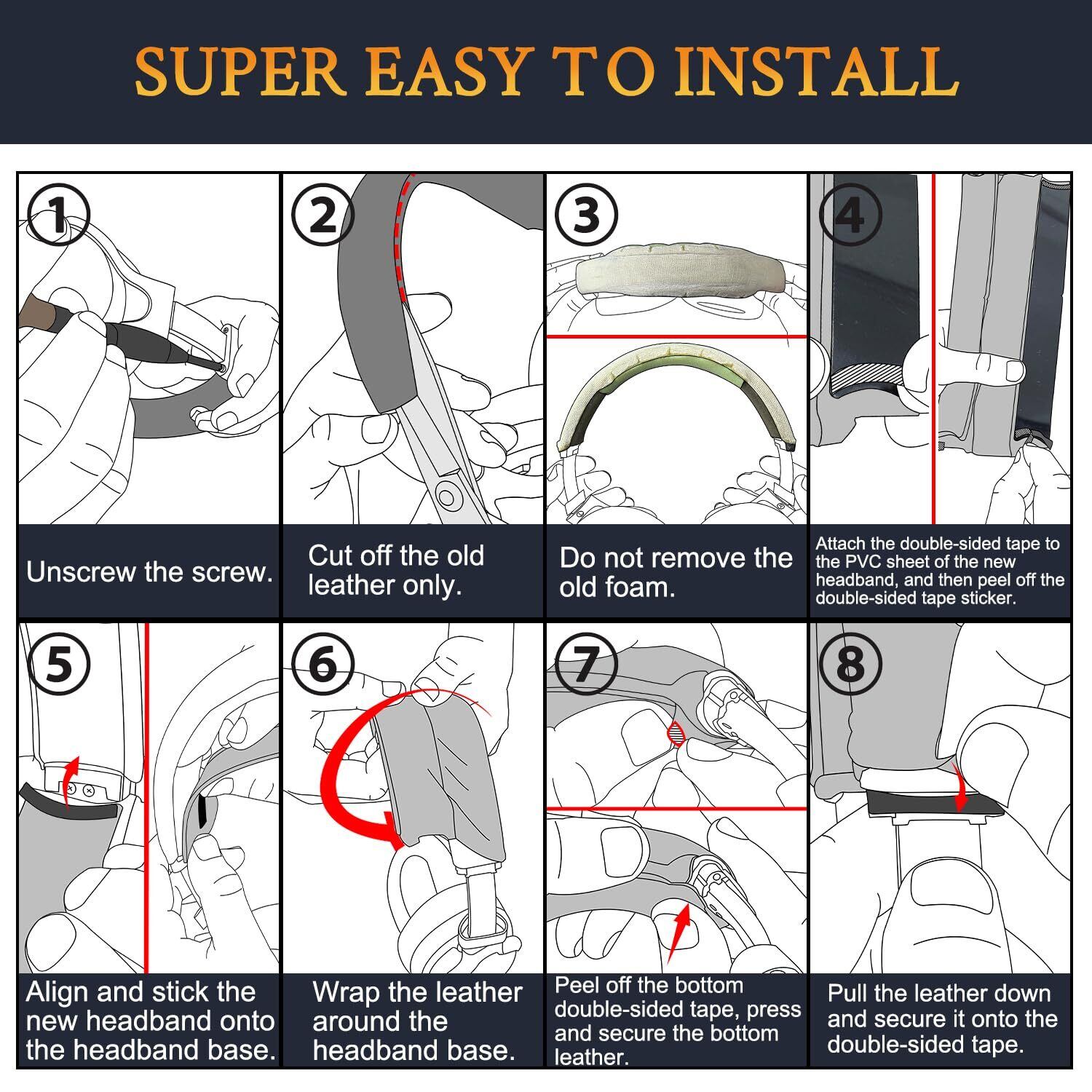 SUPER EASY TO INSTALL

①
Unscrew the screw.

②
Cut off the old leather only.

③
Do not remove the old foam.

④
Attach the double-sided tape to the PVC sheet of the new headband, and then peel off the double-sided tape sticker.

⑤
Align and stick the new headband onto the headband base.

⑥
Wrap the leather around the headband base.

⑦
Peel off the bottom double-sided tape, press and secure the bottom leather.

⑧
Pull the leather down and secure it onto the double-sided tape.