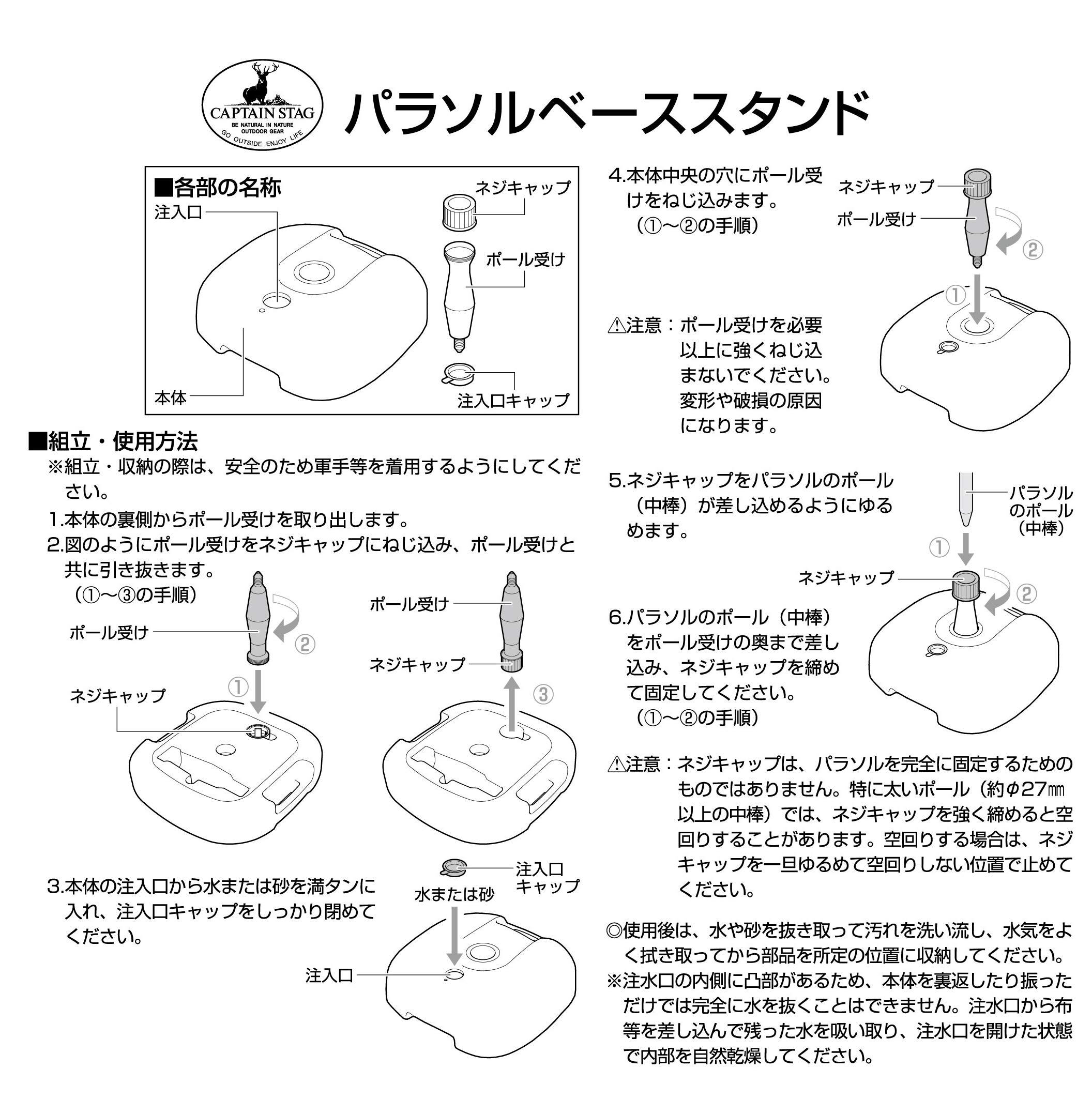 CAPTAIN STAG
BE NATURAL IN NATURE
OUTDOOR GEAR
GO OUTSIDE ENJOY LIFE

パラソルベーススタンド

■各部の名称
注入口
ネジキャップ
ポール受け
本体
注入口キャップ

■組立・使用方法
※組立・収納の際は、安全のため軍手等を着用するようにしてください。
1.本体の裏側からポール受けを取り出します。
2.図のようにポール受けをネジキャップにねじ込み、ポール受けと共に引き抜きます。
（①〜③の手順）

ポール受け
②
①
ネジキャップ
ポール受け
ネジキャップ
③

3.本体の注入口から水または砂を満タンに入れ、注入口キャップをしっかり閉めてください。

注入口キャップ
水または砂
注入口

4.本体中央の穴にポール受けをねじ込みます。
（①〜②の手順）

ネジキャップ
ポール受け
②
①

⚠注意：ポール受けを必要以上に強くねじ込まないでください。変形や破損の原因になります。

5.ネジキャップをパラソルのポール（中棒）が差し込めるようにゆるめます。

パラソルのポール（中棒）
①
ネジキャップ
②

6.パラソルのポール（中棒）をポール受けの奥まで差し込み、ネジキャップを締めて固定してください。
（①〜②の手順）

⚠注意：ネジキャップは、パラソルを完全に固定するためのものではありません。特に太いポール（約φ27㎜以上の中棒）では、ネジキャップを強く締めると空回りすることがあります。空回りする場合は、ネジキャップを一旦ゆるめて空回りしない位置で止めてください。

◎使用後は、水や砂を抜き取って汚れを洗い流し、水気をよく拭き取ってから部品を所定の位置に収納してください。
※注水口の内側に凸部があるため、本体を裏返したり振っただけでは完全に水を抜くことはできません。注水口から布等を差し込んで残った水を吸い取り、注水口を開けた状態で内部を自然乾燥してください。