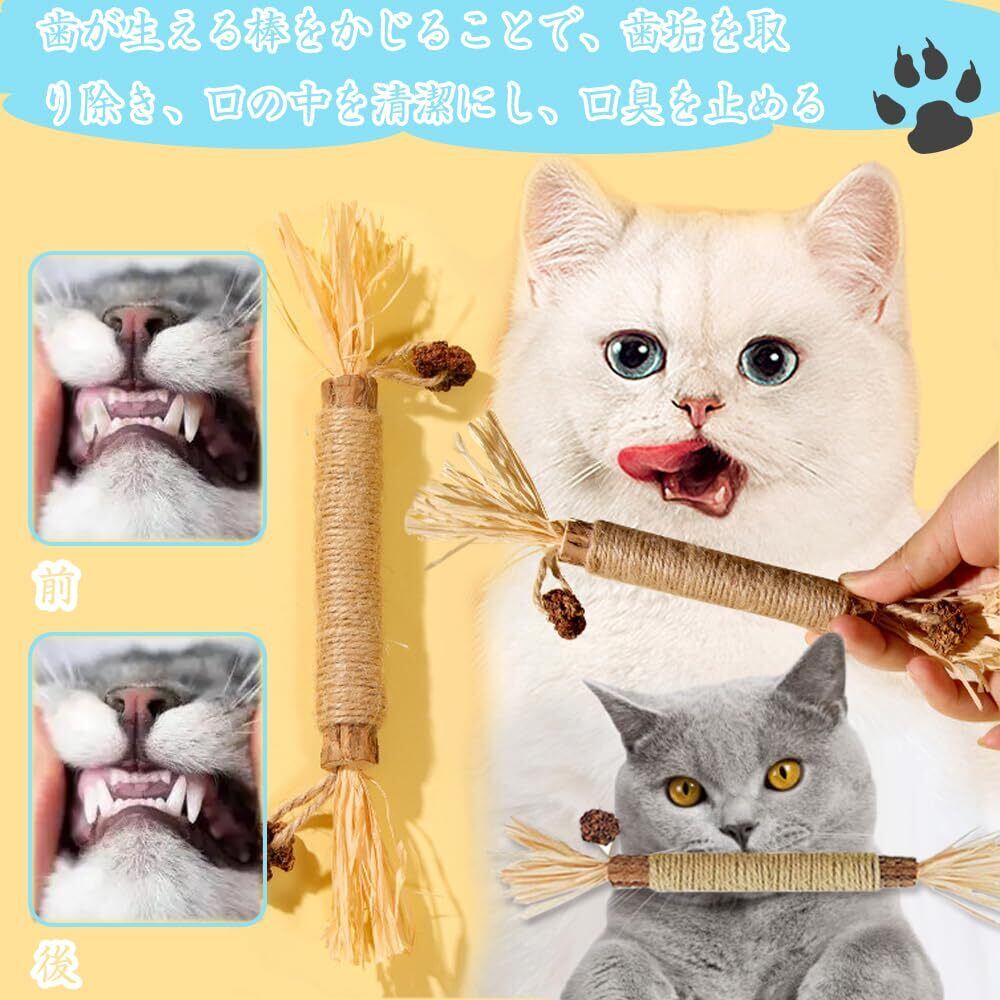 歯が生える棒をかじることで、歯垢を取り除き、口の中を清潔にし、口臭を止める

前

後