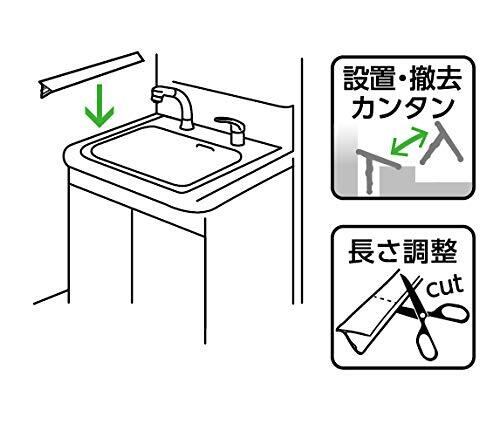 設置・撤去
カンタン

長さ調整

cut