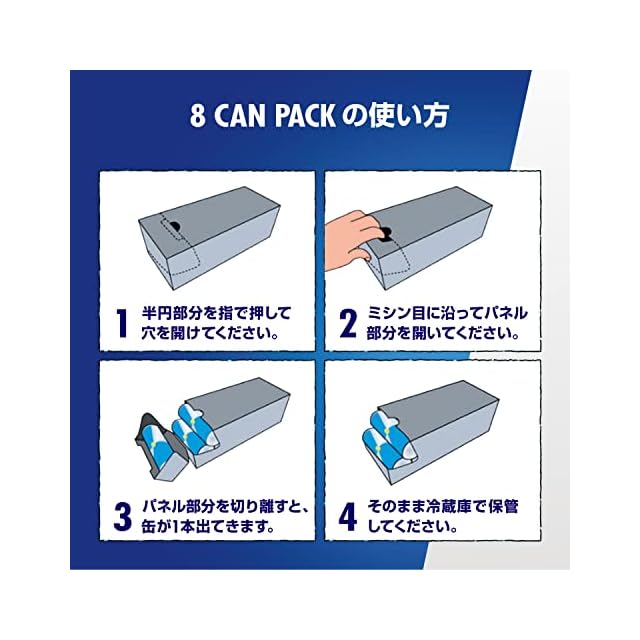 8 CAN PACK の使い方

1 半円部分を指で押して穴を開けてください。

2 ミシン目に沿ってパネル部分を開いてください。

3 パネル部分を切り離すと、缶が1本出てきます。

4 そのまま冷蔵庫で保管してください。