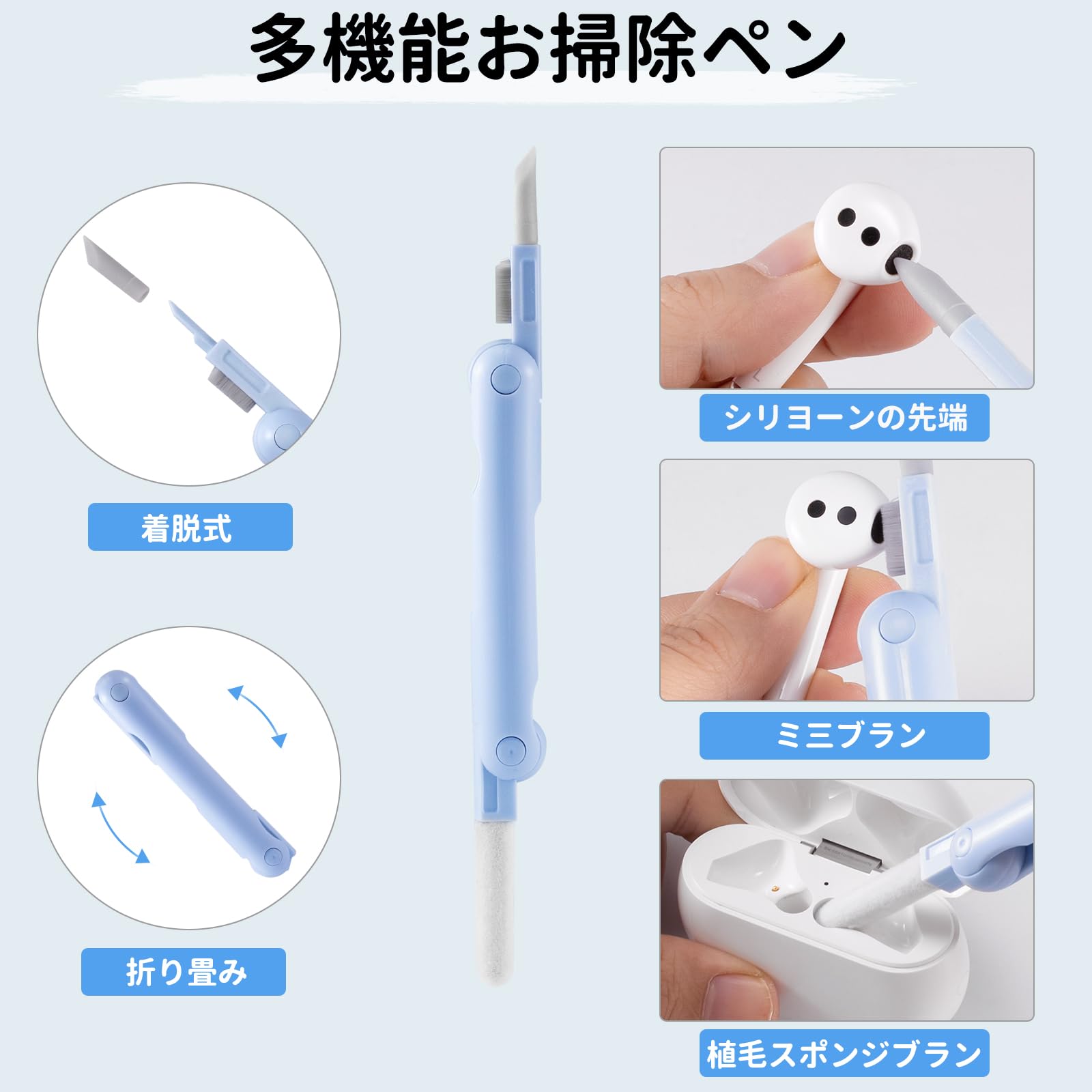 多機能お掃除ペン

着脱式

折り畳み

シリヨーンの先端

ミミブラン

植毛スポンジブラン