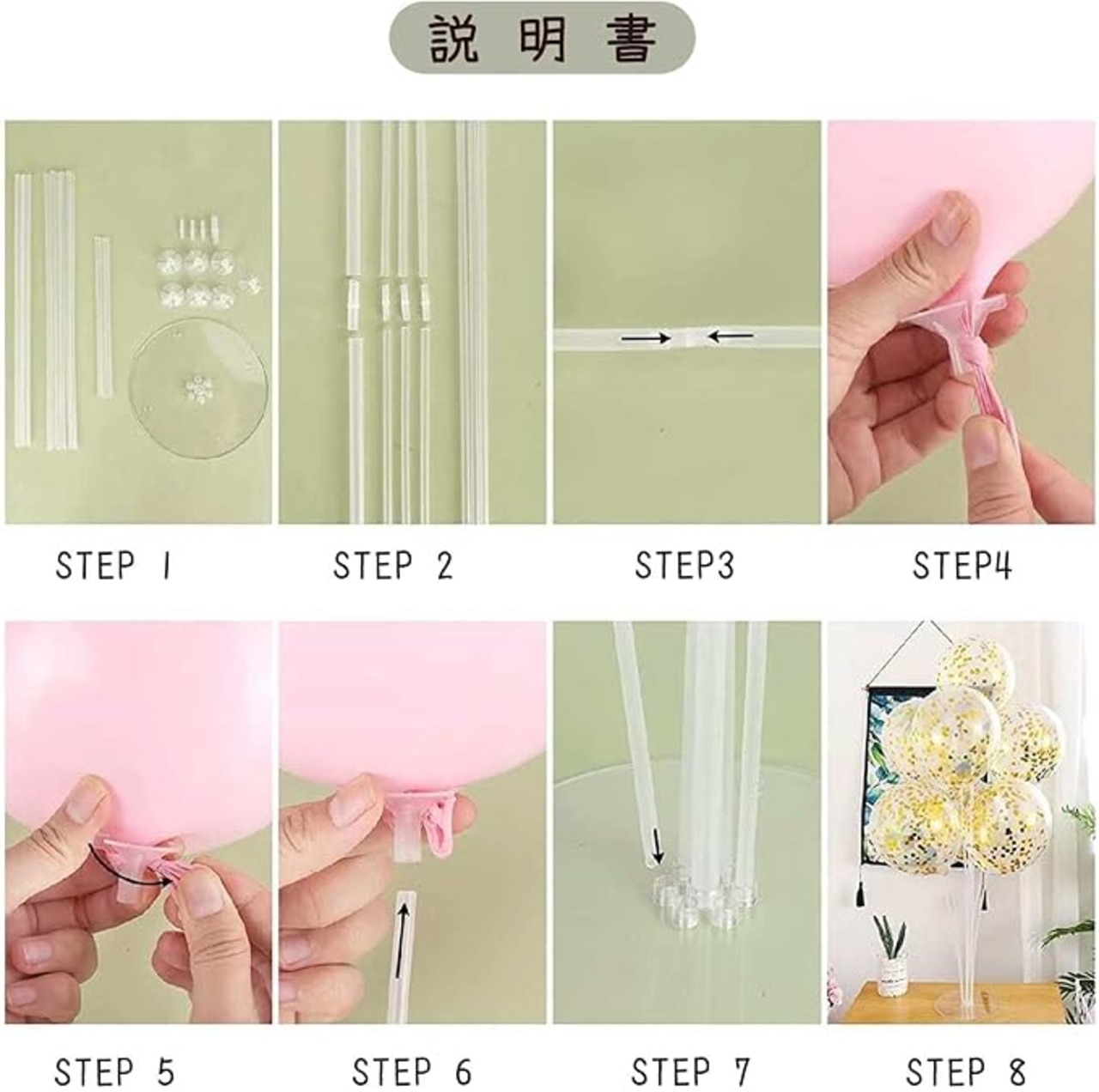 説明書

STEP 1

STEP 2

STEP3

STEP4

STEP 5

STEP 6

STEP 7

STEP 8