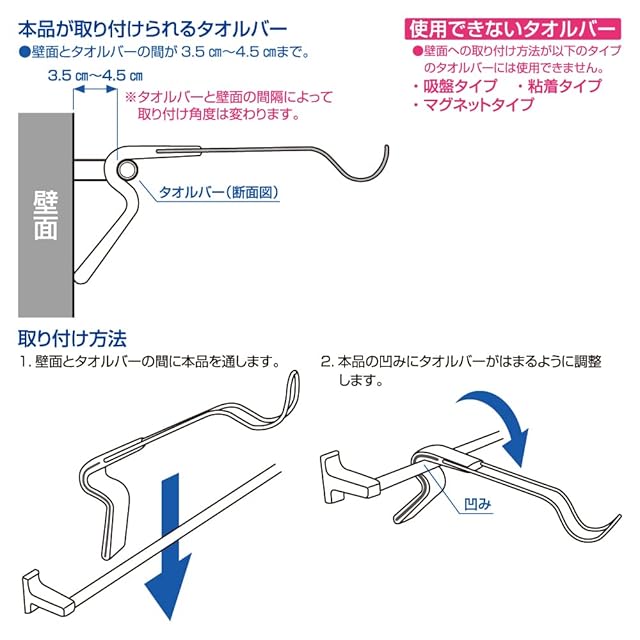 本品が取り付けられるタオルバー
●壁面とタオルバーの間が 3.5 ㎝~4.5 ㎝まで。

3.5 ㎝~4.5 ㎝

※タオルバーと壁面の間隔によって取り付け角度は変わります。

壁面

タオルバー(断面図)

使用できないタオルバー
●壁面への取り付け方法が以下のタイプのタオルバーには使用できません。
・吸盤タイプ　・粘着タイプ
・マグネットタイプ

取り付け方法
1. 壁面とタオルバーの間に本品を通します。

2. 本品の凹みにタオルバーがはまるように調整します。

凹み