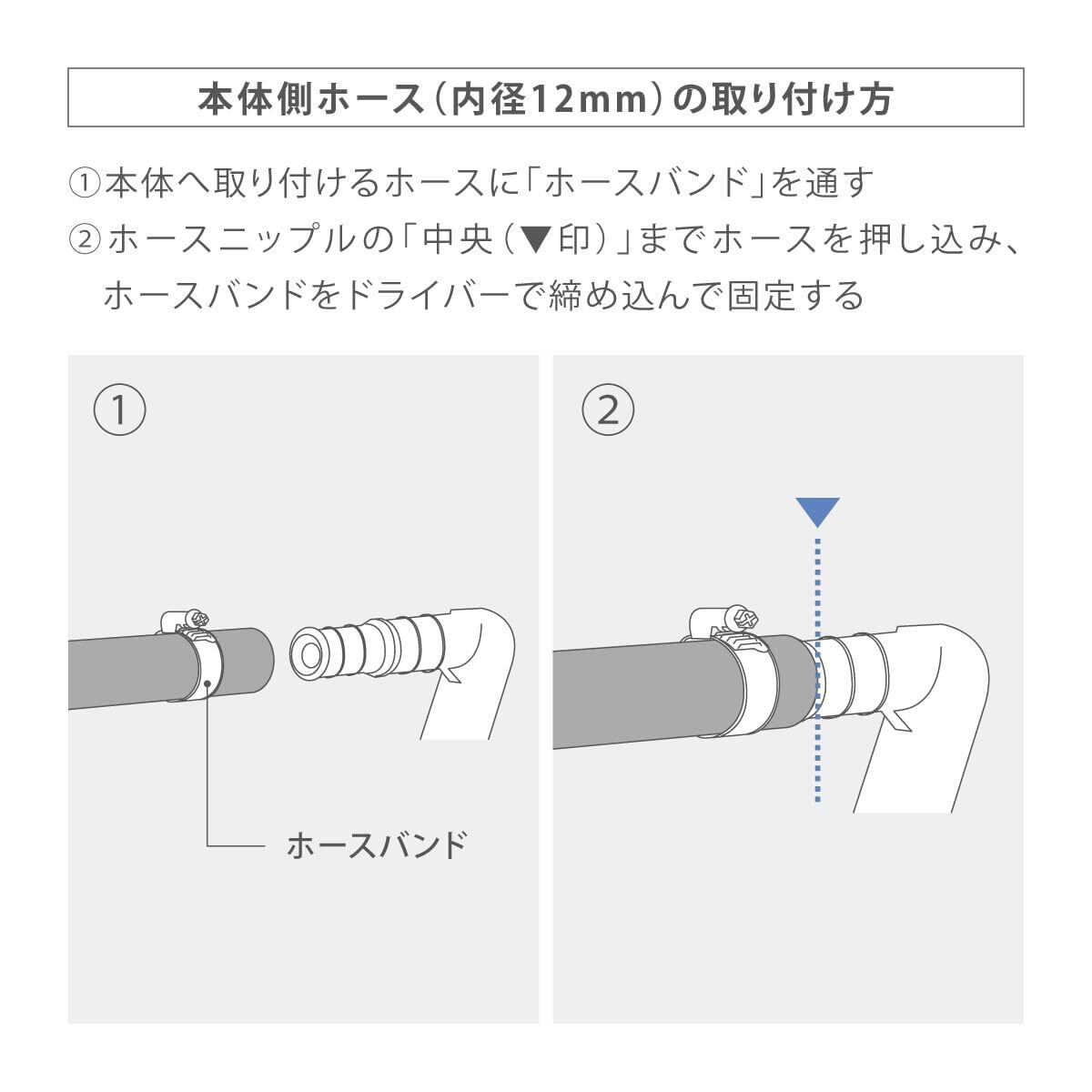 本体側ホース（内径12mm）の取り付け方

①本体へ取り付けるホースに「ホースバンド」を通す
②ホースニップルの「中央（▼印）」までホースを押し込み、ホースバンドをドライバーで締め込んで固定する

①

ホースバンド

②