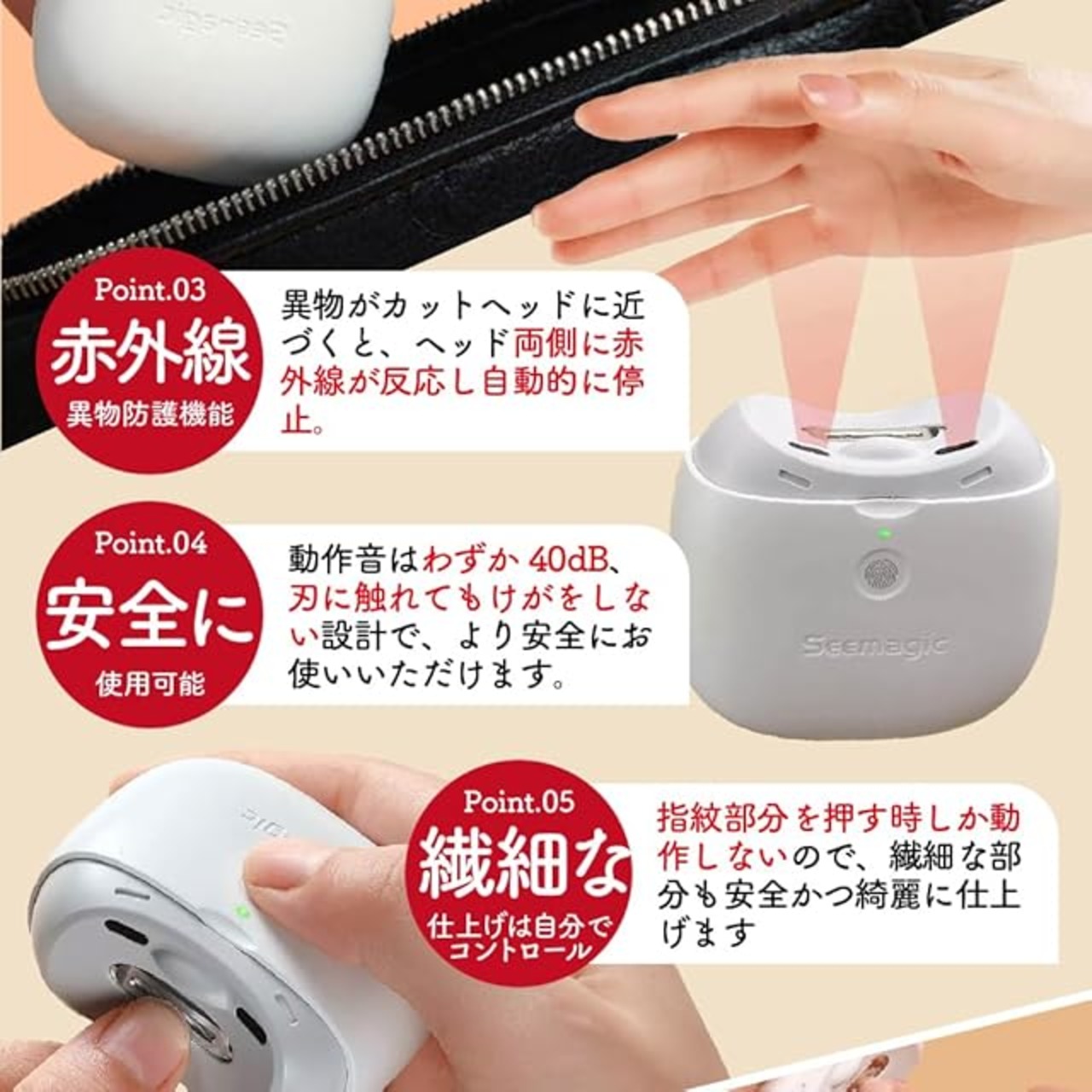 Point.03
赤外線
異物防護機能

異物がカットヘッドに近づくと、ヘッド両側に赤外線が反応し自動的に停止。

Point.04
安全に
使用可能

動作音はわずか 40dB、刃に触れてもけがをしない設計で、より安全にお使いいただけます。

Seemagic

Point.05
繊細な
仕上げは自分でコントロール

指紋部分を押す時しか動作しないので、繊細な部分も安全かつ綺麗に仕上げます