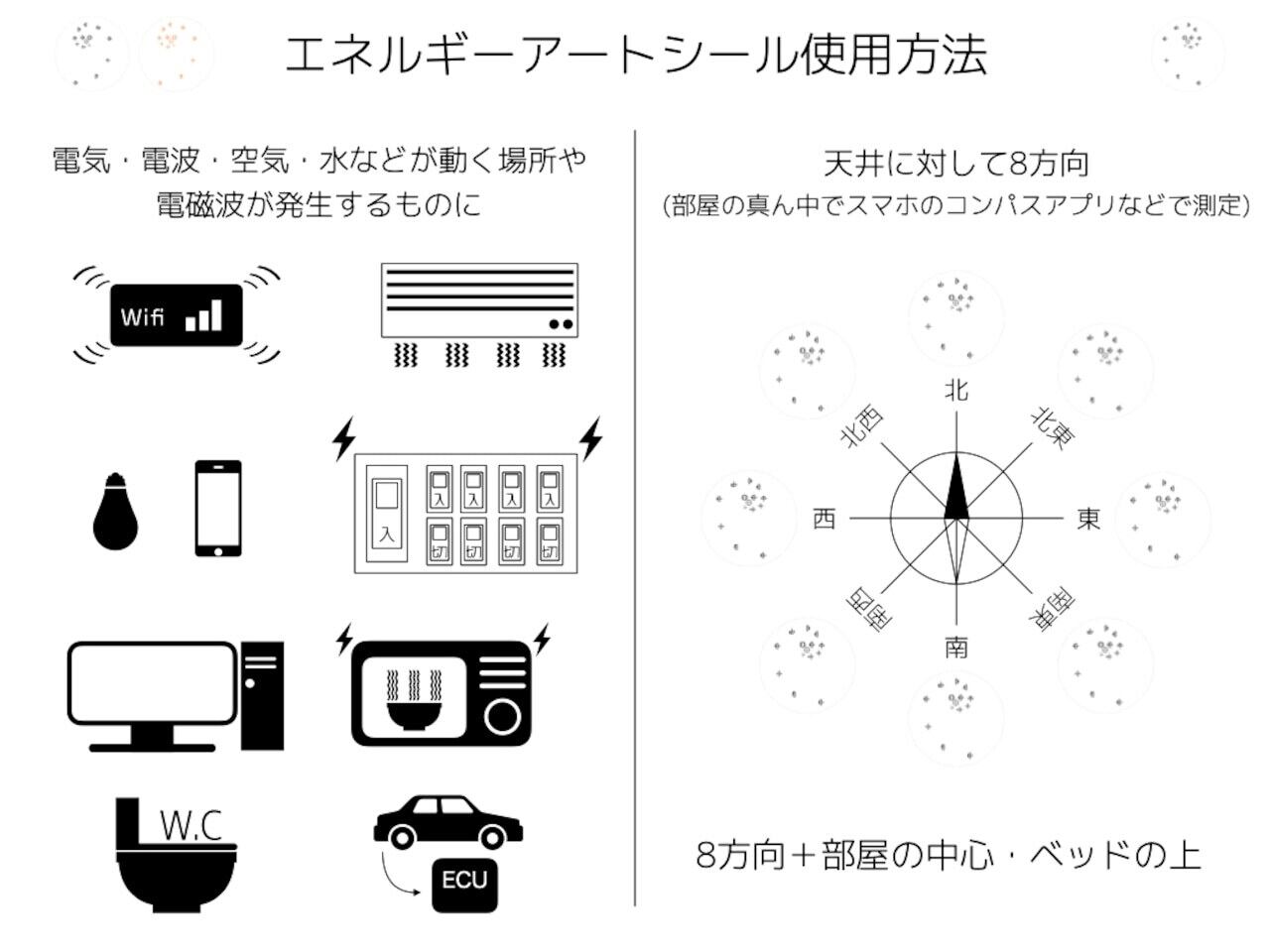 エネルギーアートシール使用方法

電気・電波・空気・水などが動く場所や
電磁波が発生するものに

Wifi

入
入 入 入 入
切 切 切 切

W.C

ECU

天井に対して8方向
(部屋の真ん中でスマホのコンパスアプリなどで測定)

北
北東
東
南東
南
南西
西
北西

8方向＋部屋の中心・ベッドの上