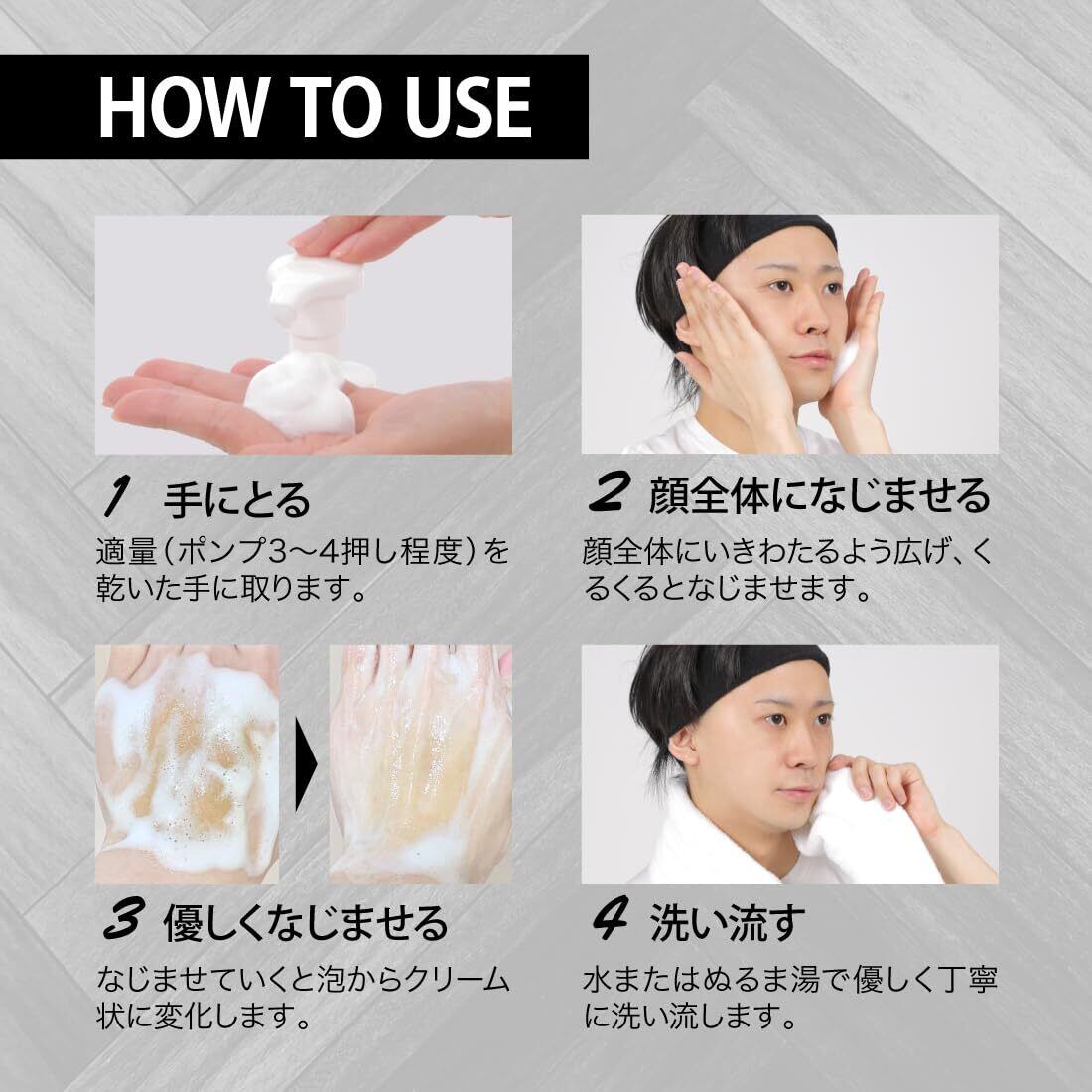 HOW TO USE

1 手にとる
適量（ポンプ3〜4押し程度）を乾いた手に取ります。

2 顔全体になじませる
顔全体にいきわたるよう広げ、くるくるとなじませます。

3 優しくなじませる
なじませていくと泡からクリーム状に変化します。

4 洗い流す
水またはぬるま湯で優しく丁寧に洗い流します。