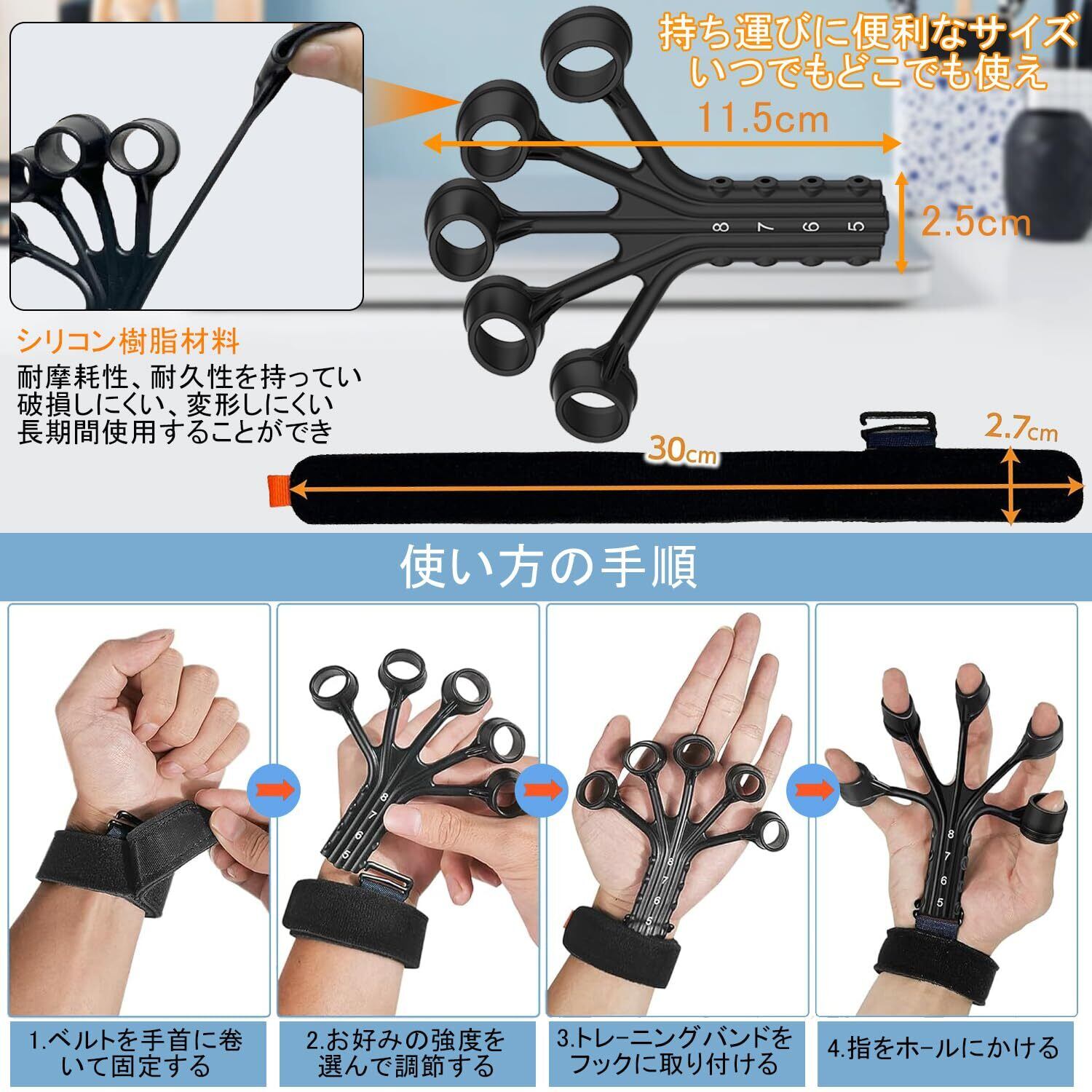 持ち運びに便利なサイズ
いつでもどこでも使え

11.5cm

2.5cm

8 7 6 5

シリコン樹脂材料
耐摩耗性、耐久性を持ってい
破損しにくい、変形しにくい
長期間使用することができ

30cm

2.7cm

使い方の手順

8 7 6 5

8 7 6 5

8 7 6 5

1.ベルトを手首に巻いて固定する

2.お好みの強度を選んで調節する

3.トレーニングバンドをフックに取り付ける

4.指をホールにかける