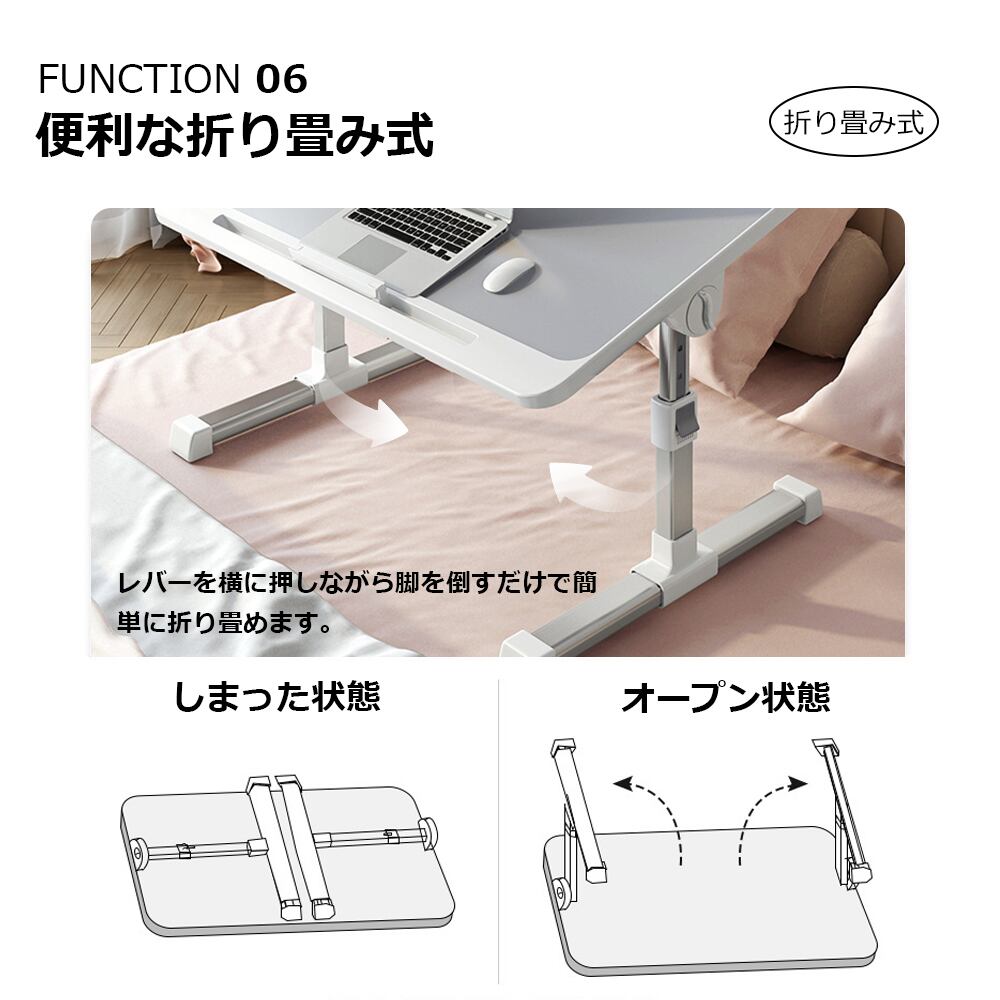 FUNCTION 06
便利な折り畳み式

折り畳み式

レバーを横に押しながら脚を倒すだけで簡単に折り畳めます。

しまった状態

オープン状態