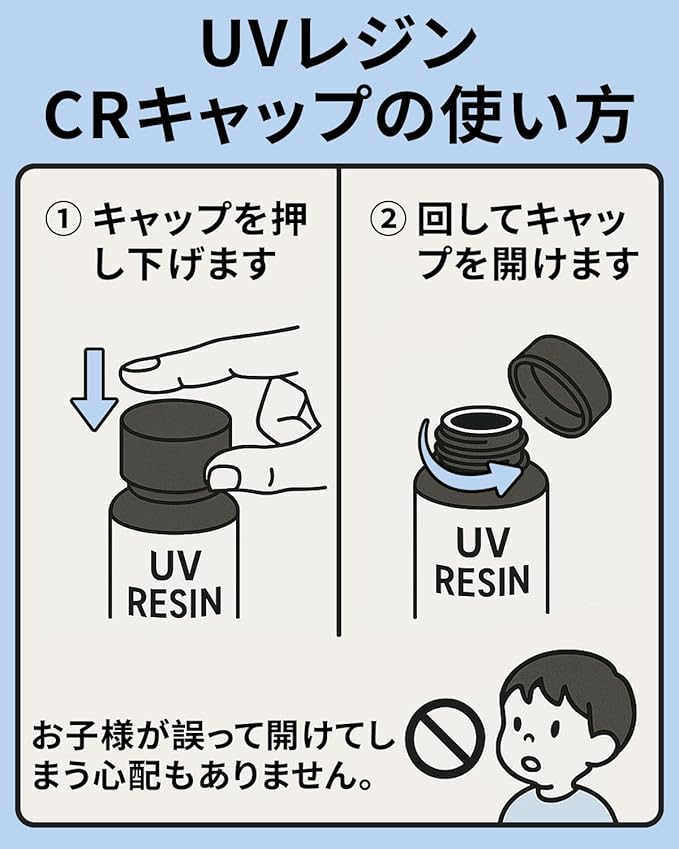 UVレジン
CRキャップの使い方

① キャップを押し下げます

UV
RESIN

② 回してキャップを開けます

UV
RESIN

お子様が誤って開けてしまう心配もありません。