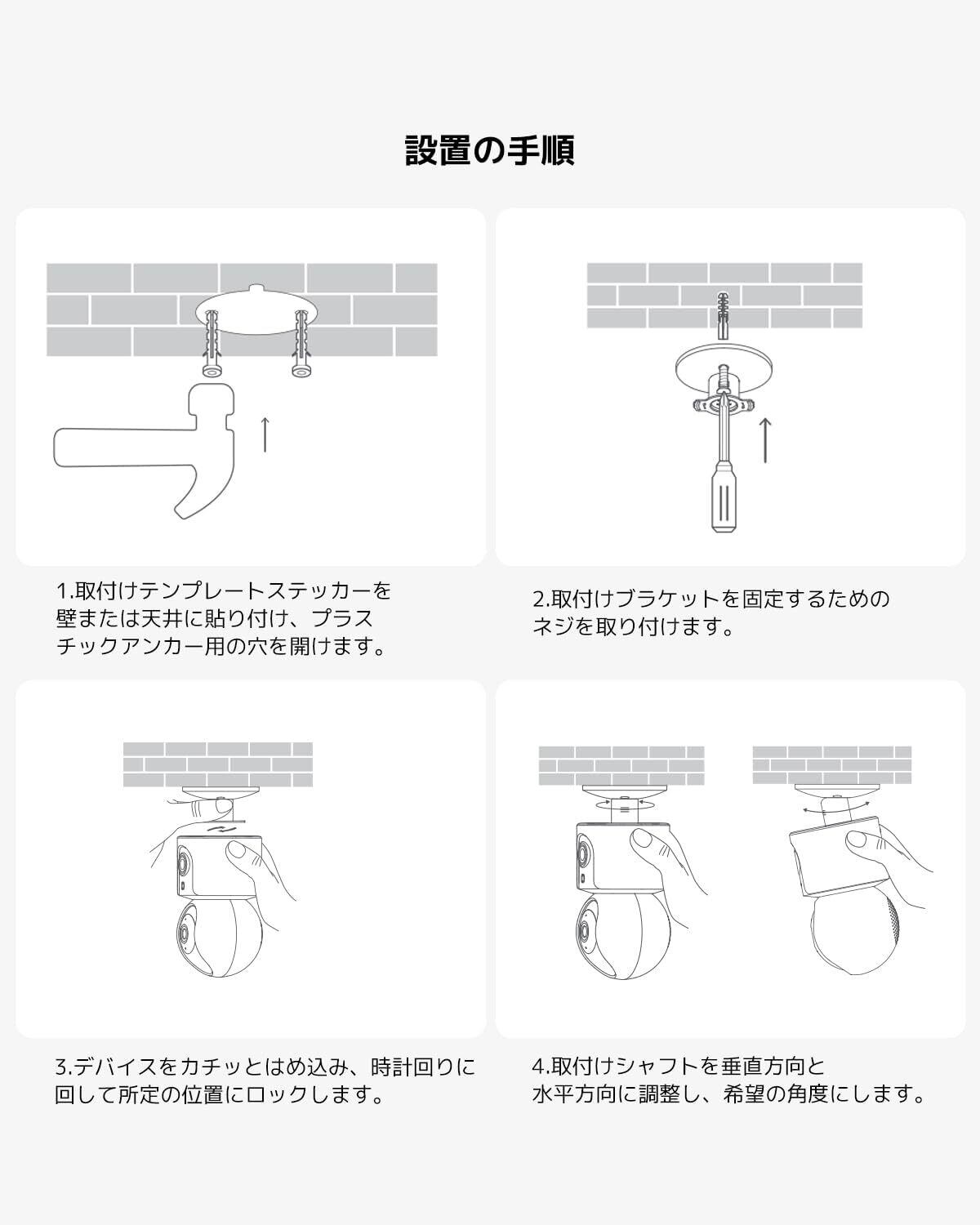 設置の手順

1.取付けテンプレートステッカーを壁または天井に貼り付け、プラスチックアンカー用の穴を開けます。

2.取付けブラケットを固定するためのネジを取り付けます。

3.デバイスをカチッとはめ込み、時計回りに回して所定の位置にロックします。

4.取付けシャフトを垂直方向と水平方向に調整し、希望の角度にします。