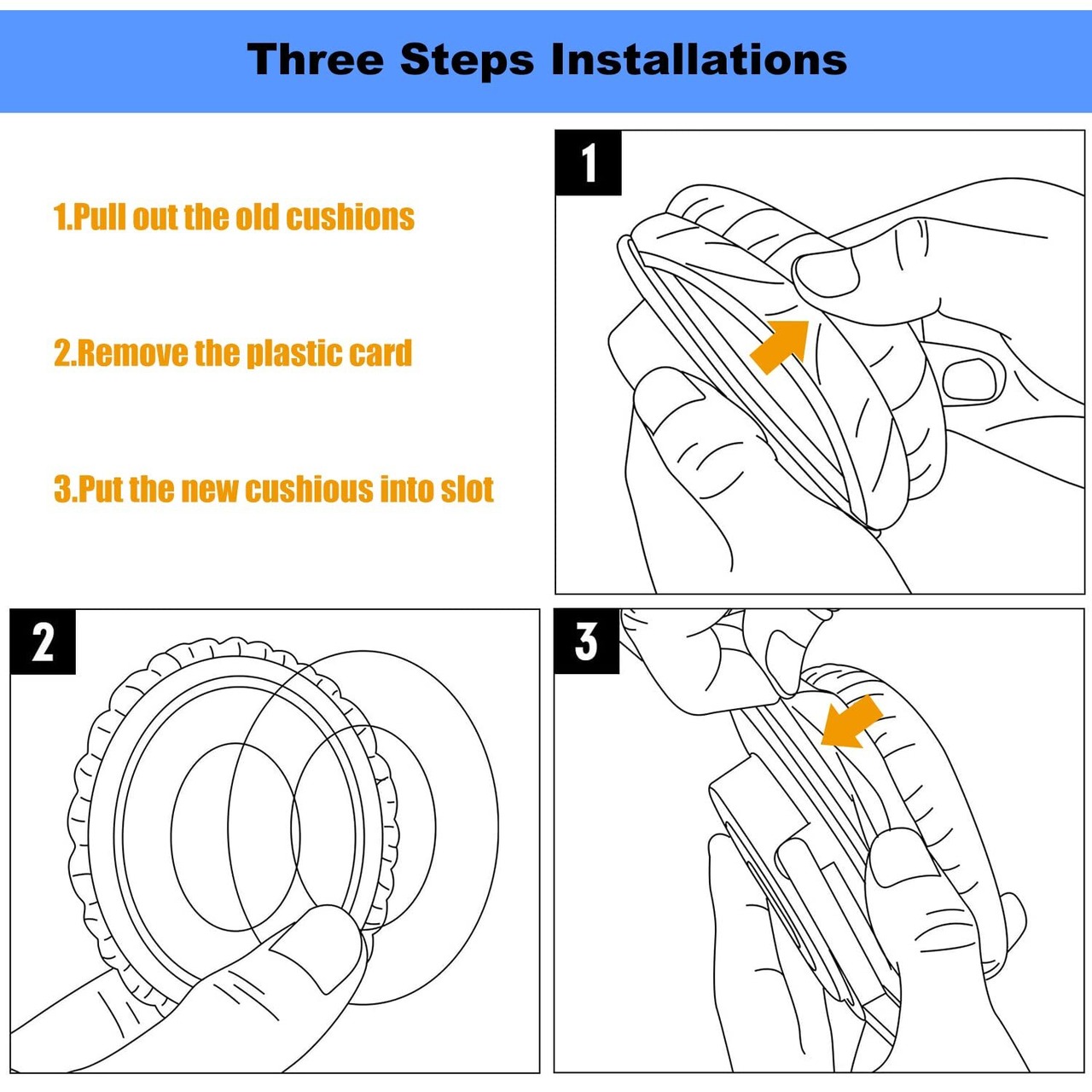 Three Steps Installations

1.Pull out the old cushions

2.Remove the plastic card

3.Put the new cushious into slot

1

2

3