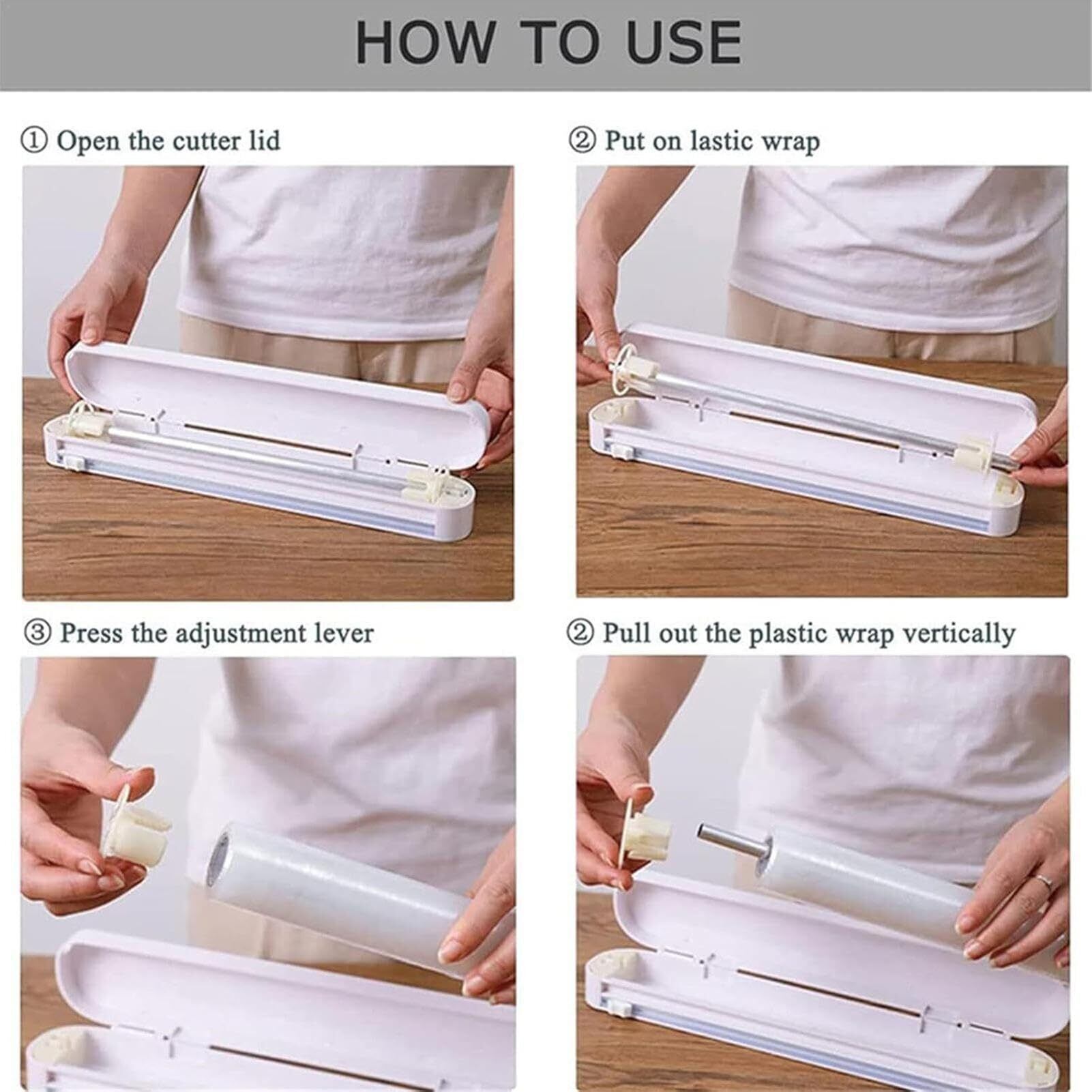 HOW TO USE

① Open the cutter lid

② Put on lastic wrap

③ Press the adjustment lever

② Pull out the plastic wrap vertically