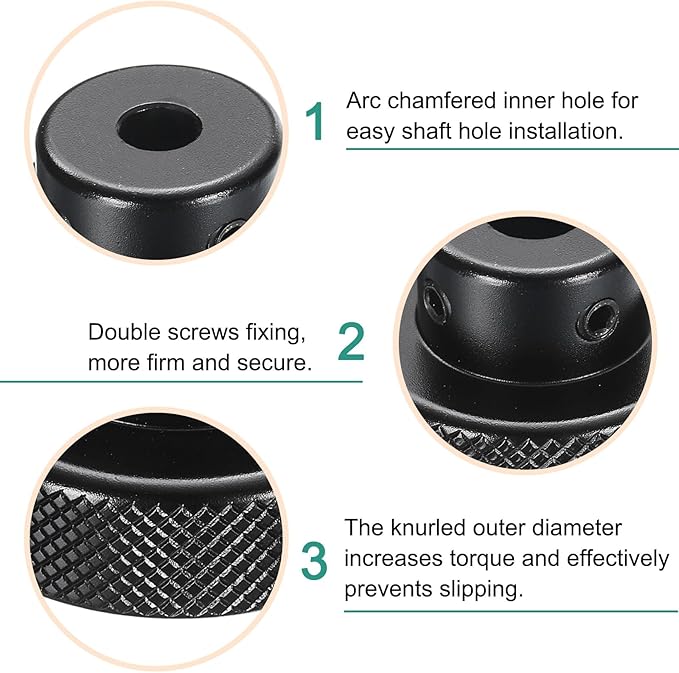 1 Arc chamfered inner hole for easy shaft hole installation.

Double screws fixing, more firm and secure. 2

3 The knurled outer diameter increases torque and effectively prevents slipping.