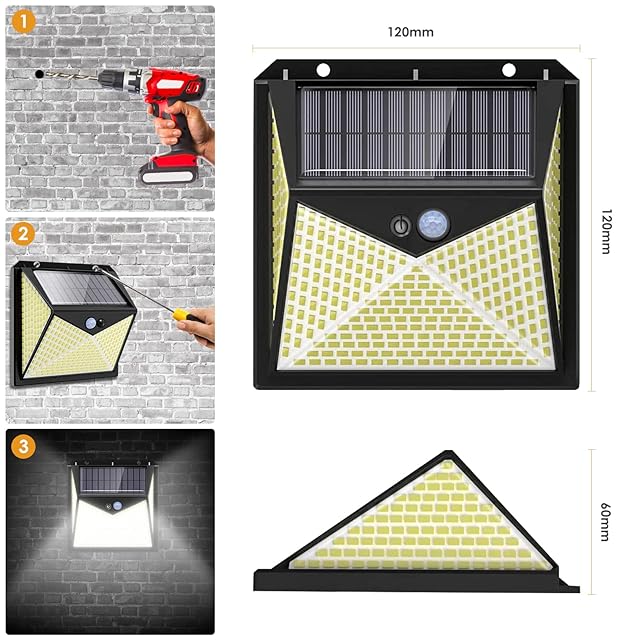 1
2
3
120mm
120mm
60mm