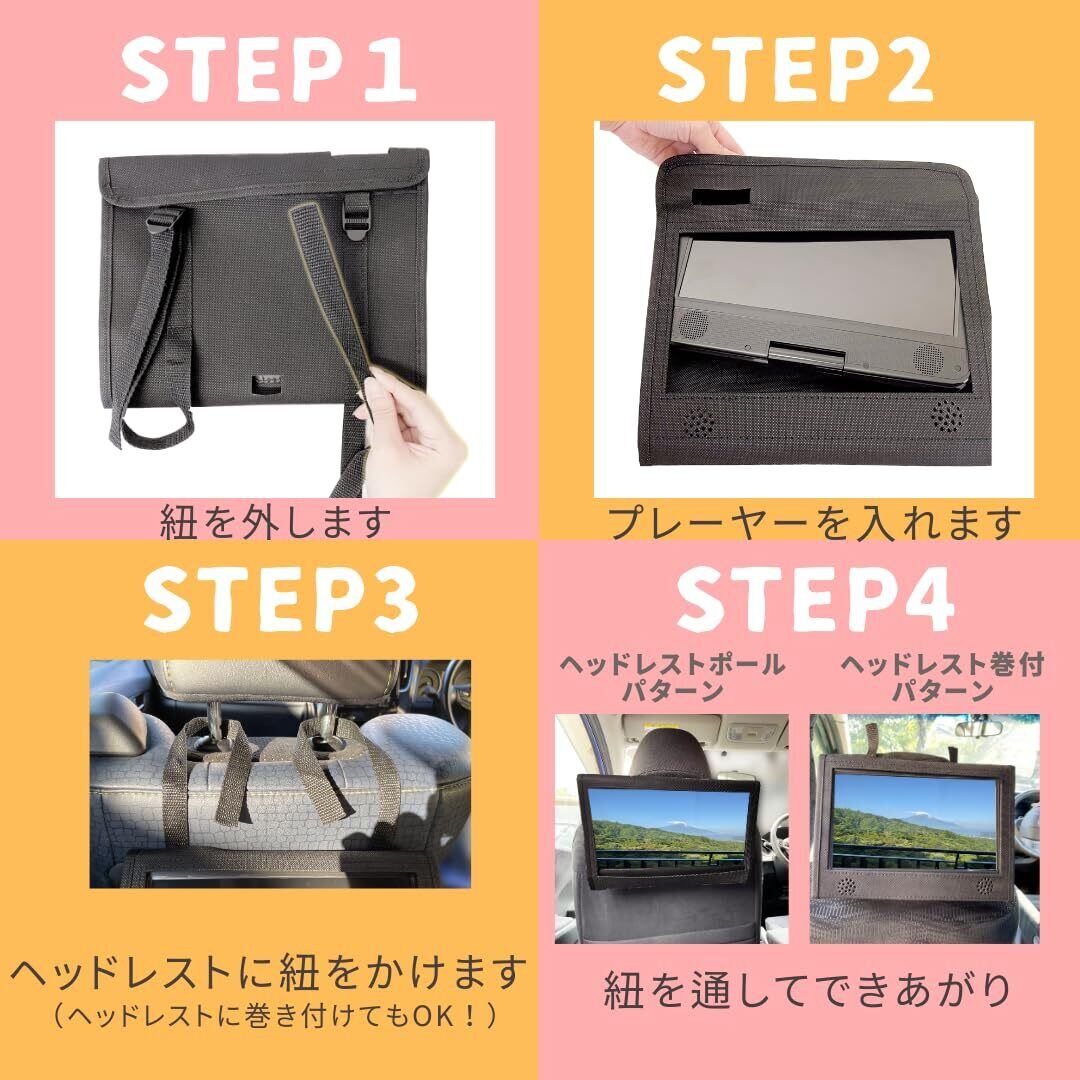 STEP 1

紐を外します

STEP2

プレーヤーを入れます

STEP3

ヘッドレストに紐をかけます
（ヘッドレストに巻き付けてもOK！）

STEP4

ヘッドレストポール
パターン

ヘッドレスト巻付
パターン

紐を通してできあがり