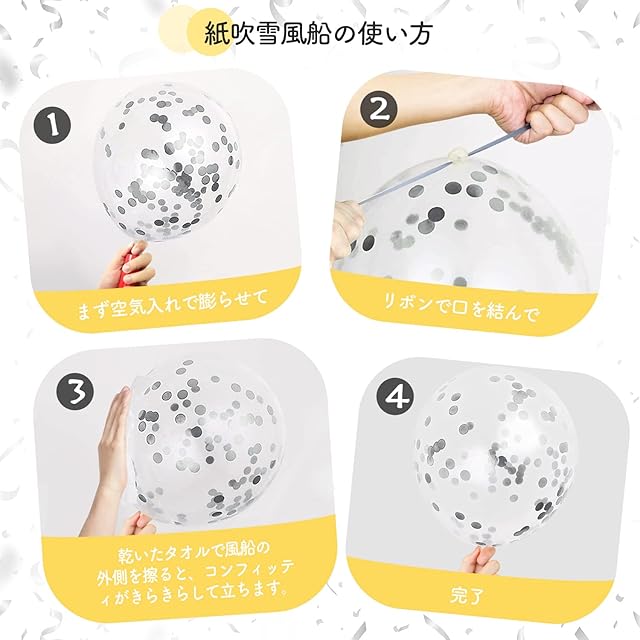 紙吹雪風船の使い方

1
まず空気入れで膨らせて

2
リボンで口を結んで

3
乾いたタオルで風船の外側を擦ると、コンフィッティがきらきらして立ちます。

4
完了