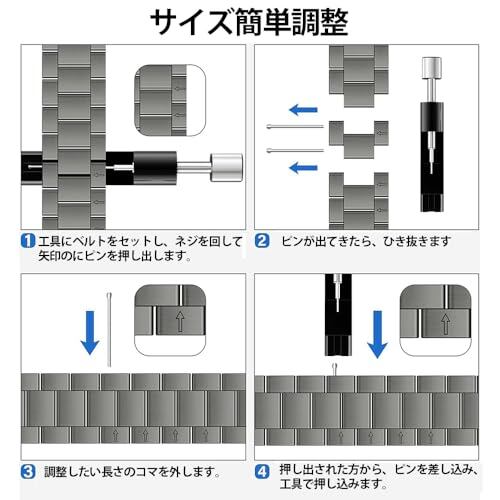 サイズ簡単調整

1 工具にベルトをセットし、ネジを回して矢印のにピンを押し出します。

2 ピンが出てきたら、ひき抜きます

3 調整したい長さのコマを外します。

4 押し出された方から、ピンを差し込み、工具で押し込みます。