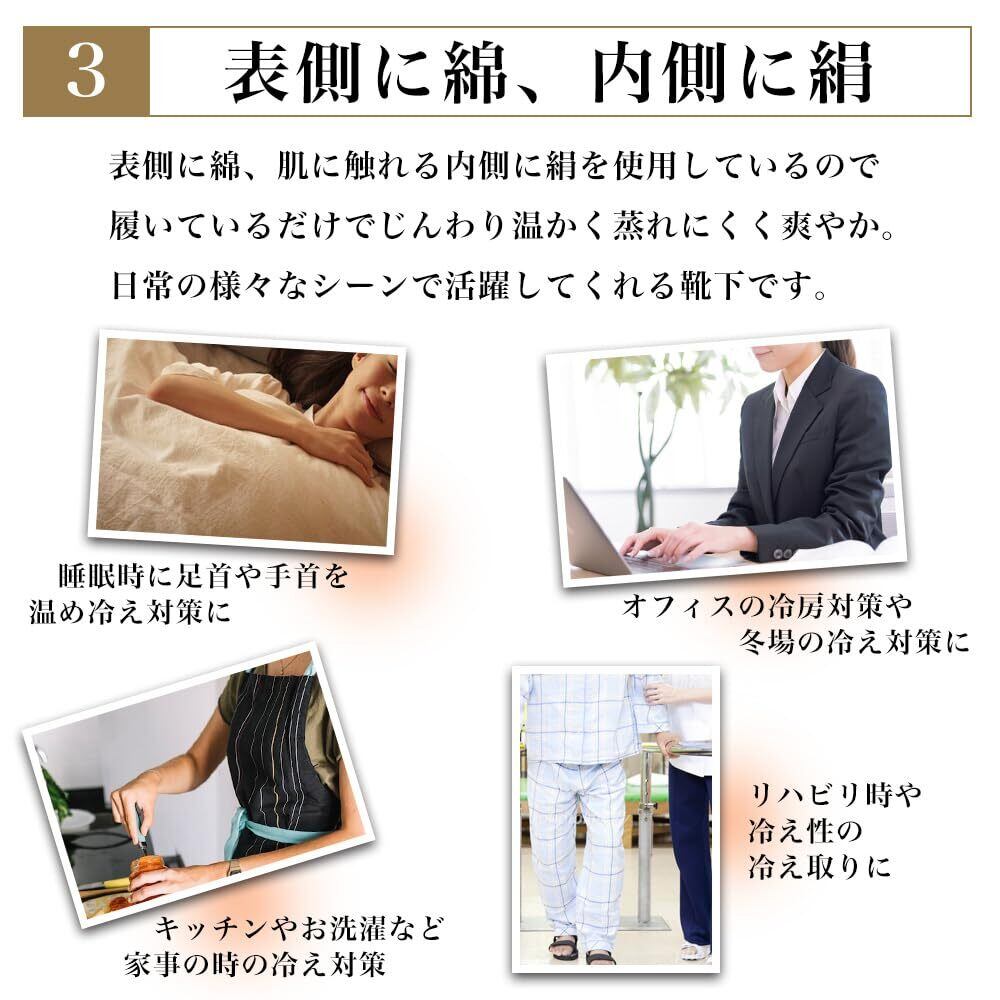 3 表側に綿、内側に絹

表側に綿、肌に触れる内側に絹を使用しているので履いているだけでじんわり温かく蒸れにくく爽やか。日常の様々なシーンで活躍してくれる靴下です。

睡眠時に足首や手首を温め冷え対策に

オフィスの冷房対策や冬場の冷え対策に

キッチンやお洗濯など家事の時の冷え対策

リハビリ時や冷え性の冷え取りに