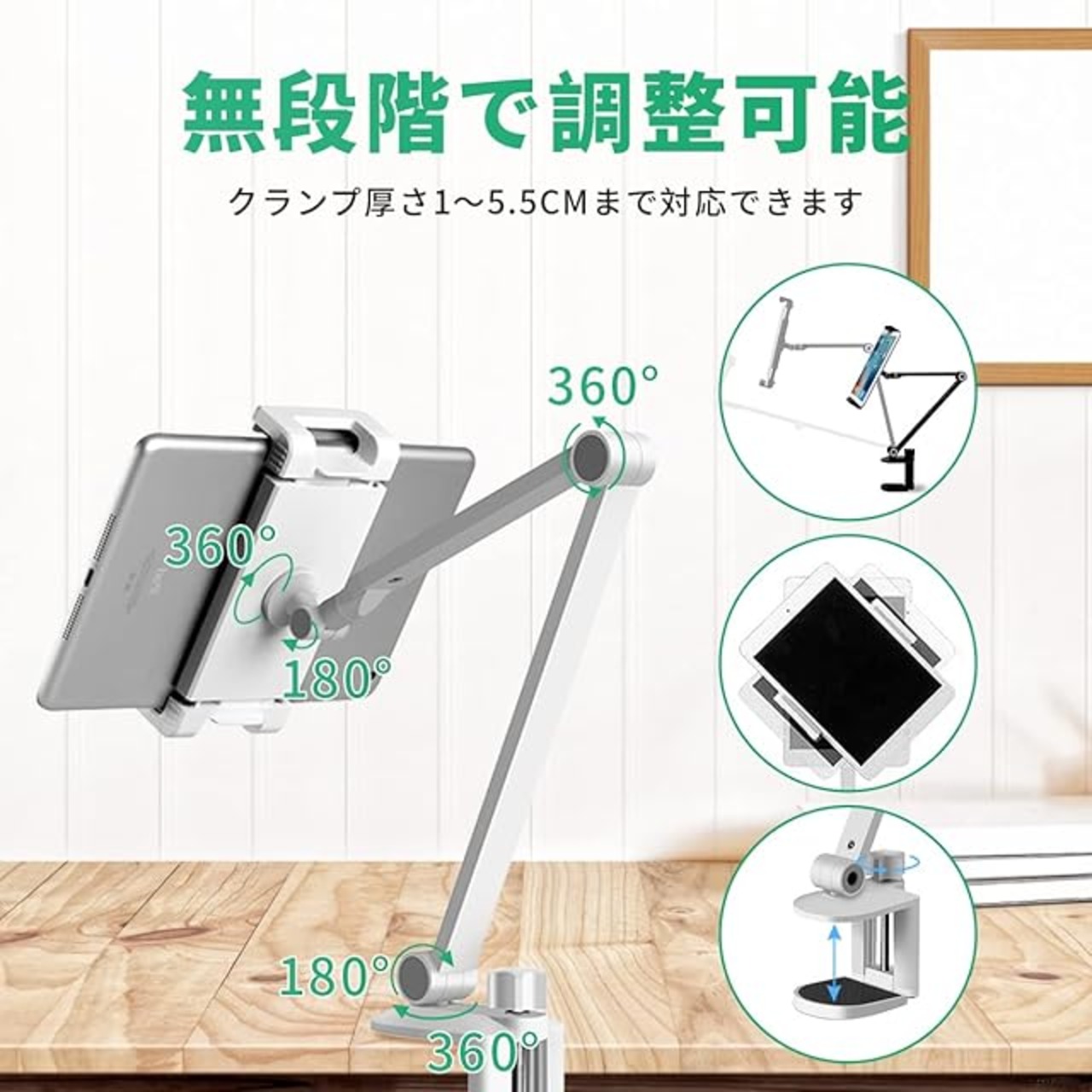 無段階で調整可能

クランプ厚さ1～5.5CMまで対応できます

360°

360°

180°

180°

360°