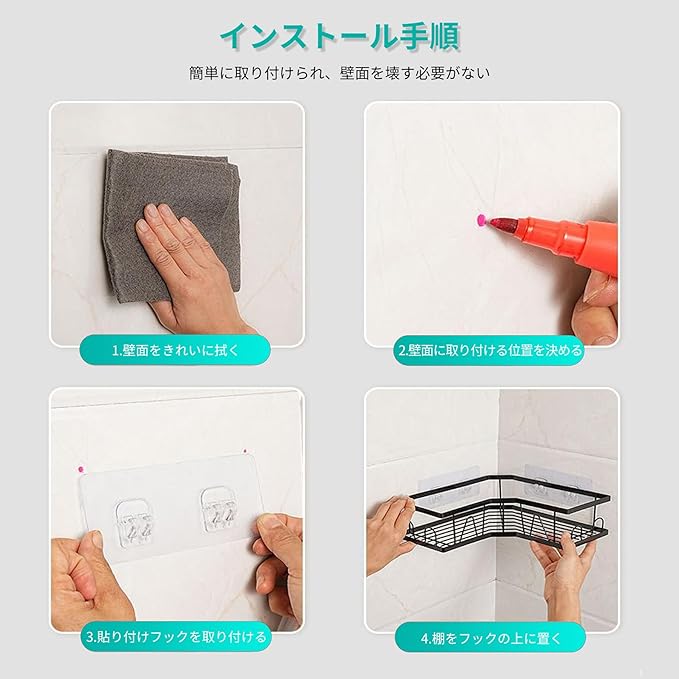 インストール手順

簡単に取り付けられ、壁面を壊す必要がない

1.壁面をきれいに拭く

2.壁面に取り付ける位置を決める

3.貼り付けフックを取り付ける

4.棚をフックの上に置く