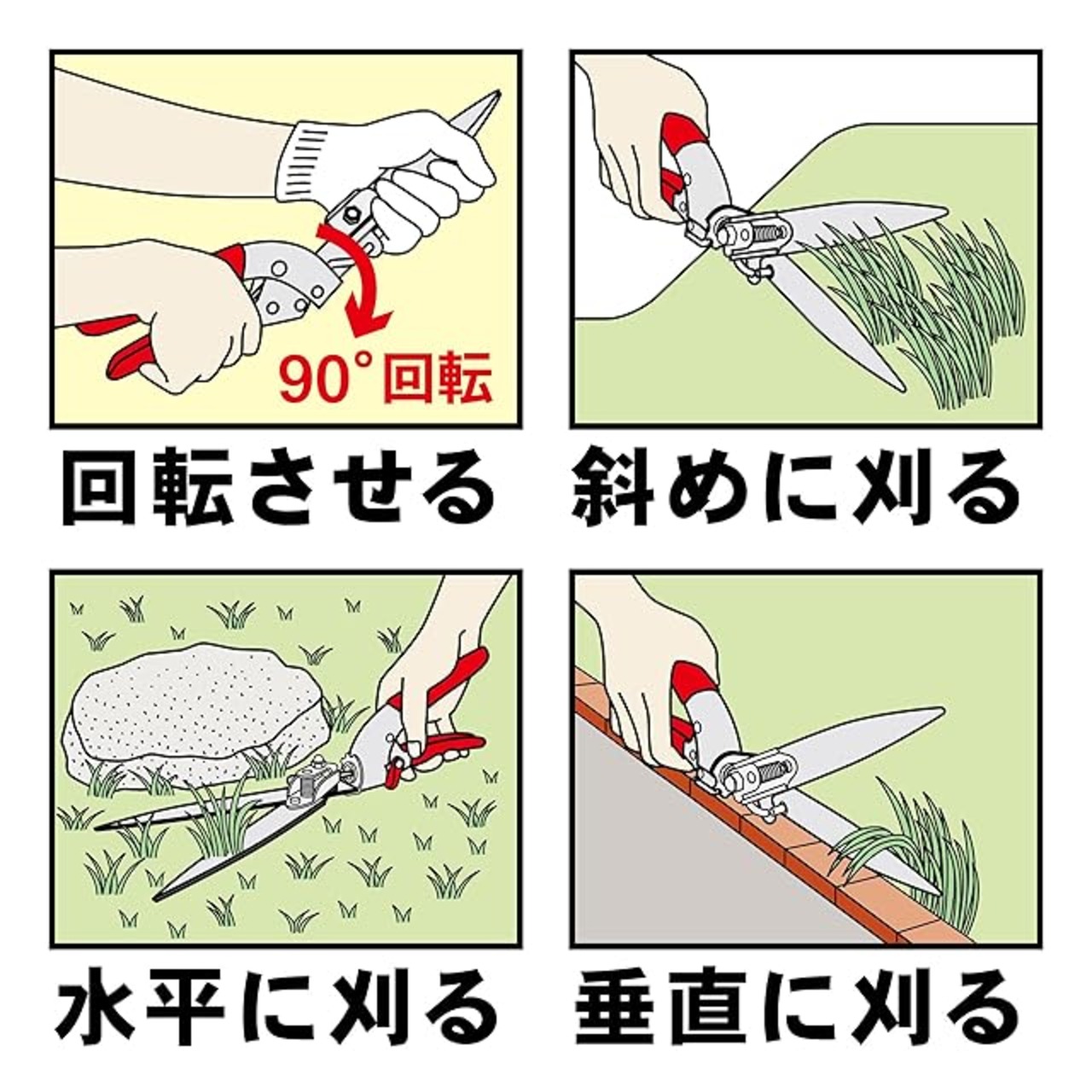 90°回転

回転させる

斜めに刈る

水平に刈る

垂直に刈る