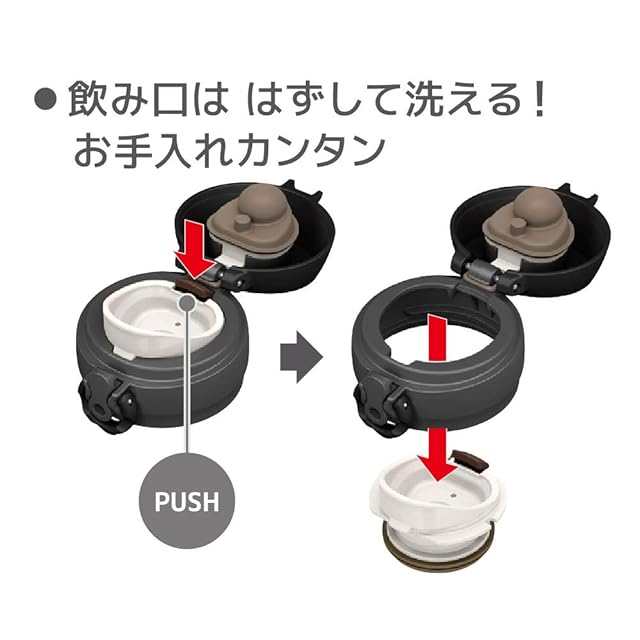 ● 飲み口は はずして洗える！
お手入れカンタン

PUSH