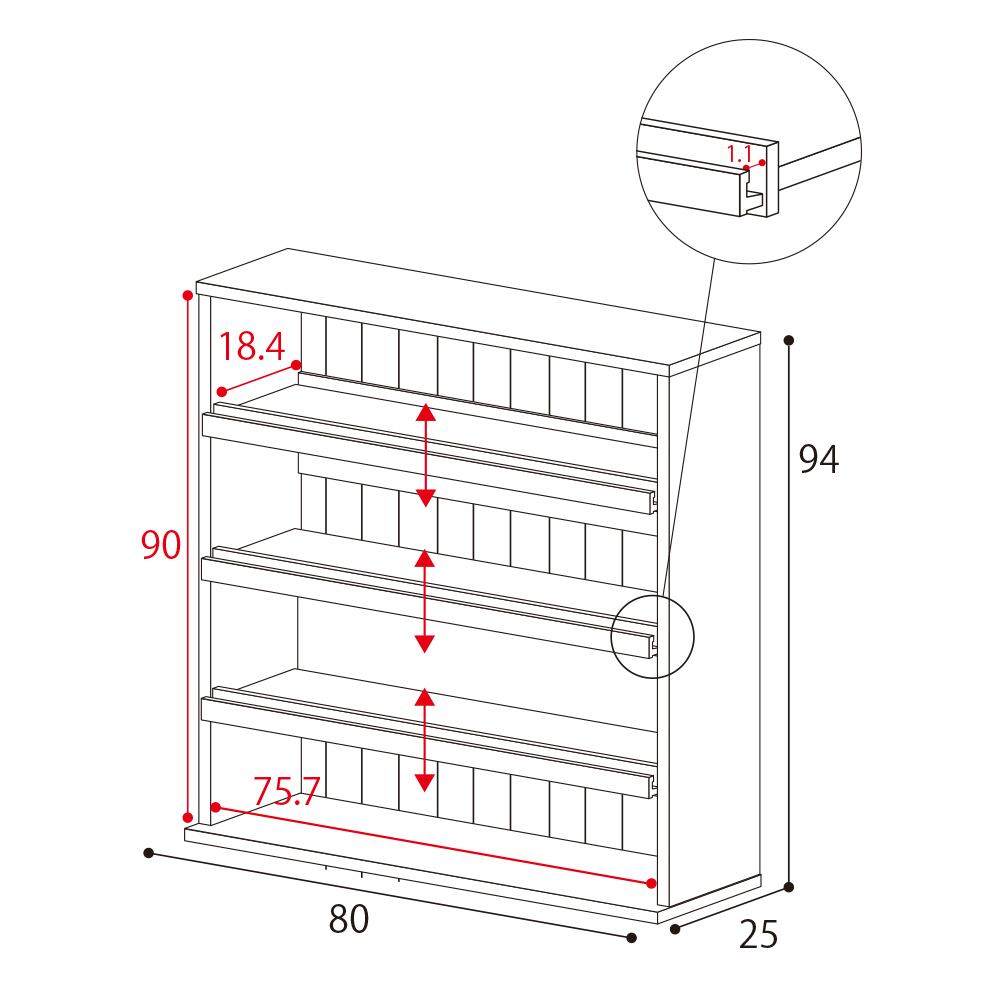 1.1

18.4

94

90

75.7

80

25