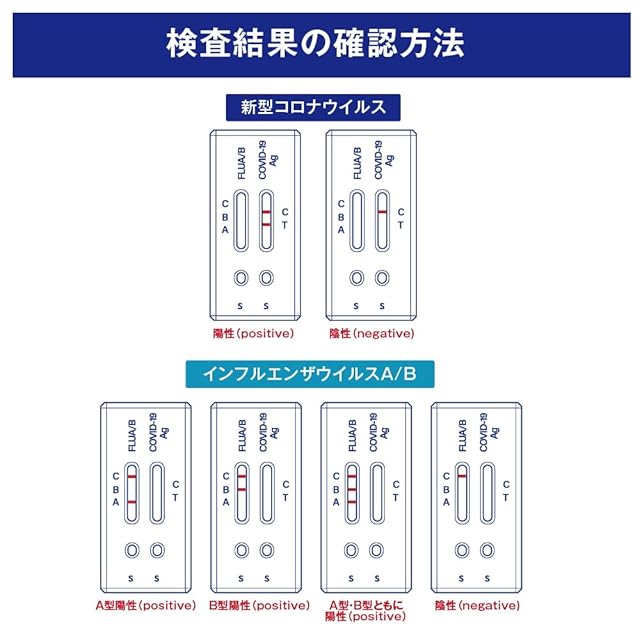 検査結果の確認方法

新型コロナウイルス

FLUA/B
COVID-19 Ag
C
B
A
C
T
S S
陽性(positive)

FLUA/B
COVID-19 Ag
C
B
A
C
T
S S
陰性(negative)

インフルエンザウイルスA/B

FLUA/B
COVID-19 Ag
C
B
A
C
T
S S
A型陽性(positive)

FLUA/B
COVID-19 Ag
C
B
A
C
T
S S
B型陽性(positive)

FLUA/B
COVID-19 Ag
C
B
A
C
T
S S
A型・B型ともに陽性(positive)

FLUA/B
COVID-19 Ag
C
B
A
C
T
S S
陰性(negative)