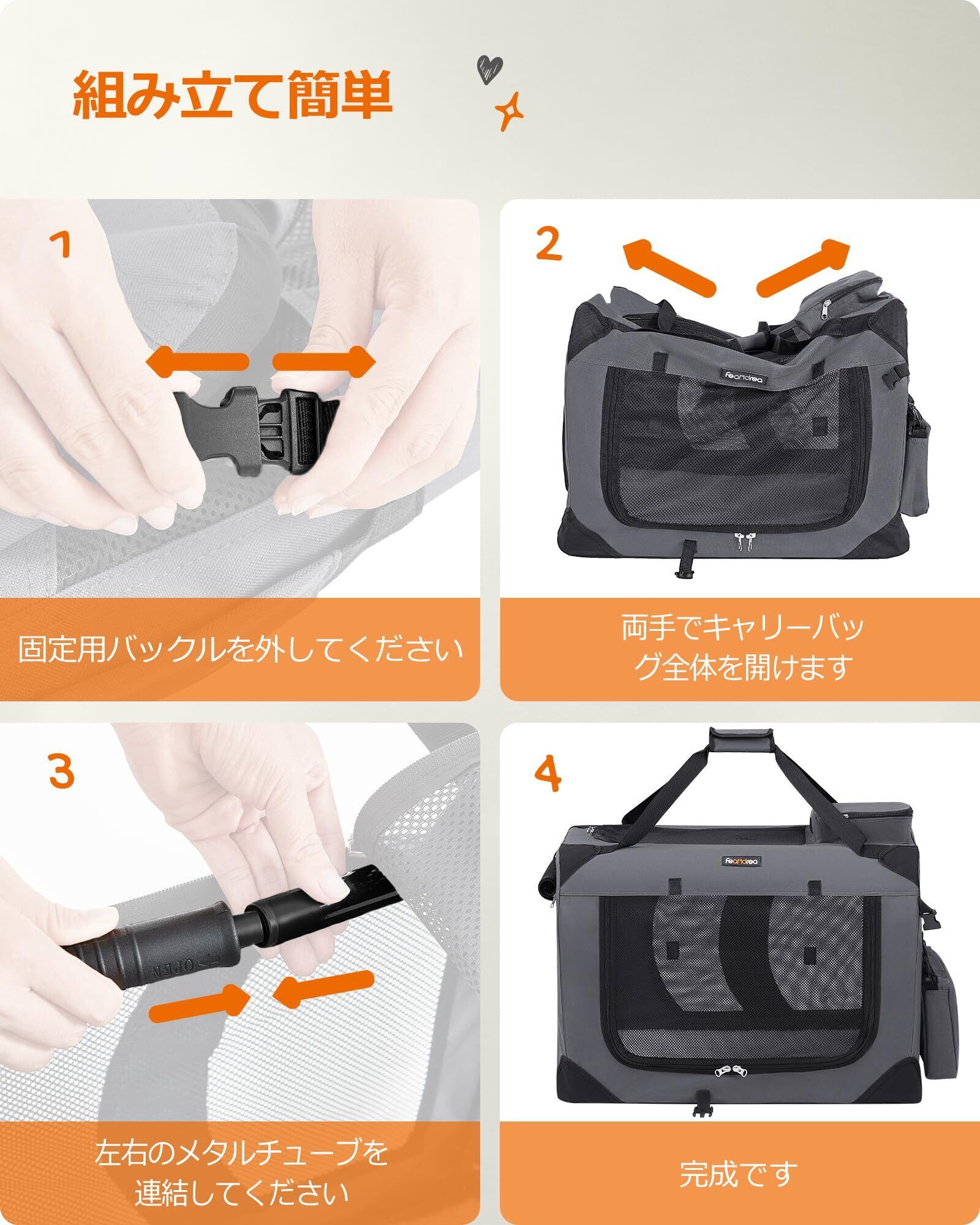 組み立て簡単

1

固定用バックルを外してください

2

feandrea

両手でキャリーバッグ全体を開けます

3

OPEN

左右のメタルチューブを連結してください

4

feandrea

完成です