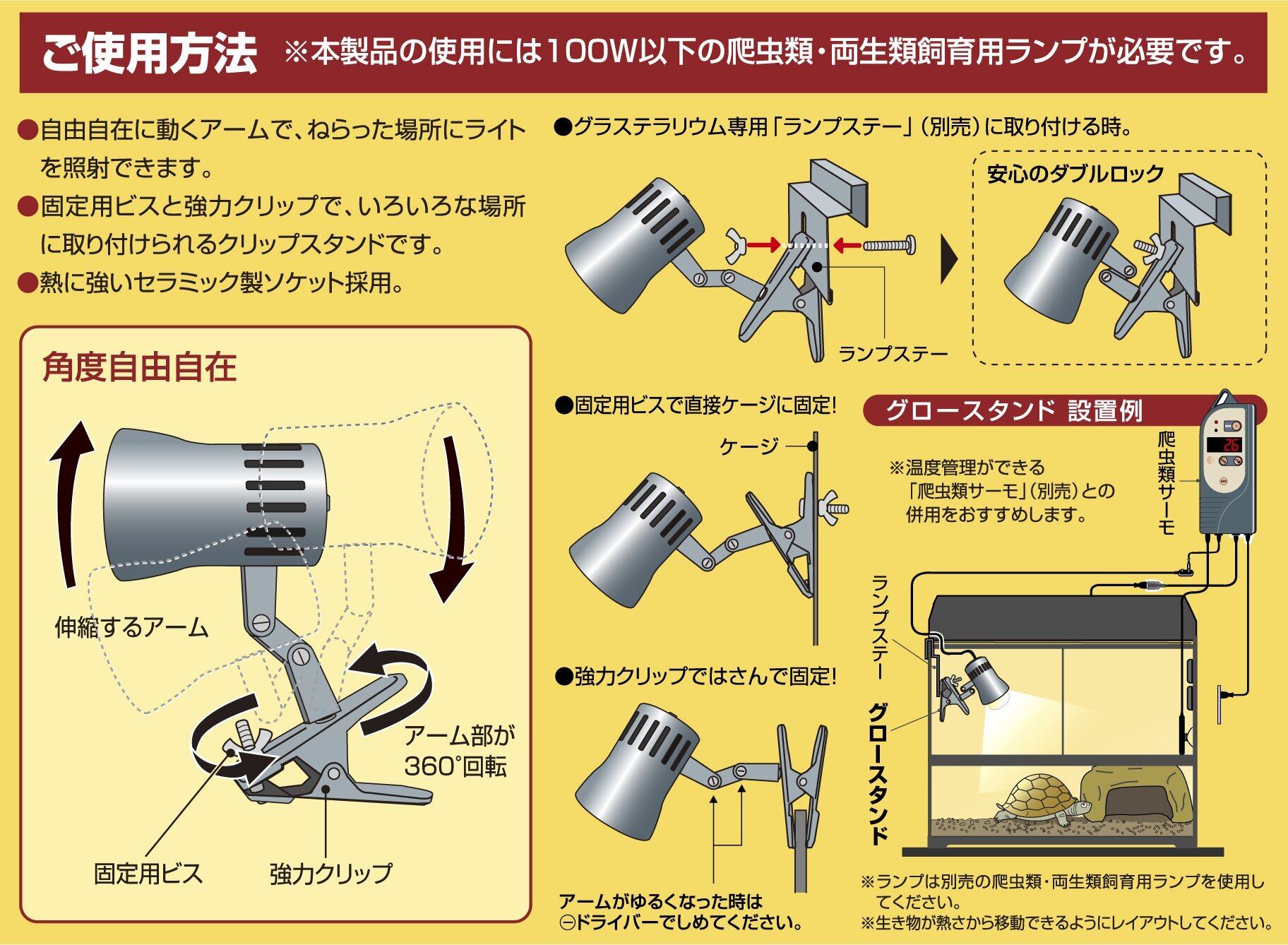 ご使用方法　※本製品の使用には100W以下の爬虫類・両生類飼育用ランプが必要です。

●自由自在に動くアームで、ねらった場所にライトを照射できます。
●固定用ビスと強力クリップで、いろいろな場所に取り付けられるクリップスタンドです。
●熱に強いセラミック製ソケット採用。

角度自由自在

伸縮するアーム

アーム部が360°回転

固定用ビス

強力クリップ

●グラステラリウム専用「ランプステー」（別売）に取り付ける時。

ランプステー

安心のダブルロック

●固定用ビスで直接ケージに固定!

ケージ

●強力クリップではさんで固定!

アームがゆるくなった時は⊖ドライバーでしめてください。

グロースタンド 設置例

※温度管理ができる「爬虫類サーモ」（別売）との併用をおすすめします。

爬虫類サーモ

26

ランプステー

グロースタンド

※ランプは別売の爬虫類・両生類飼育用ランプを使用してください。
※生き物が熱さから移動できるようにレイアウトしてください。