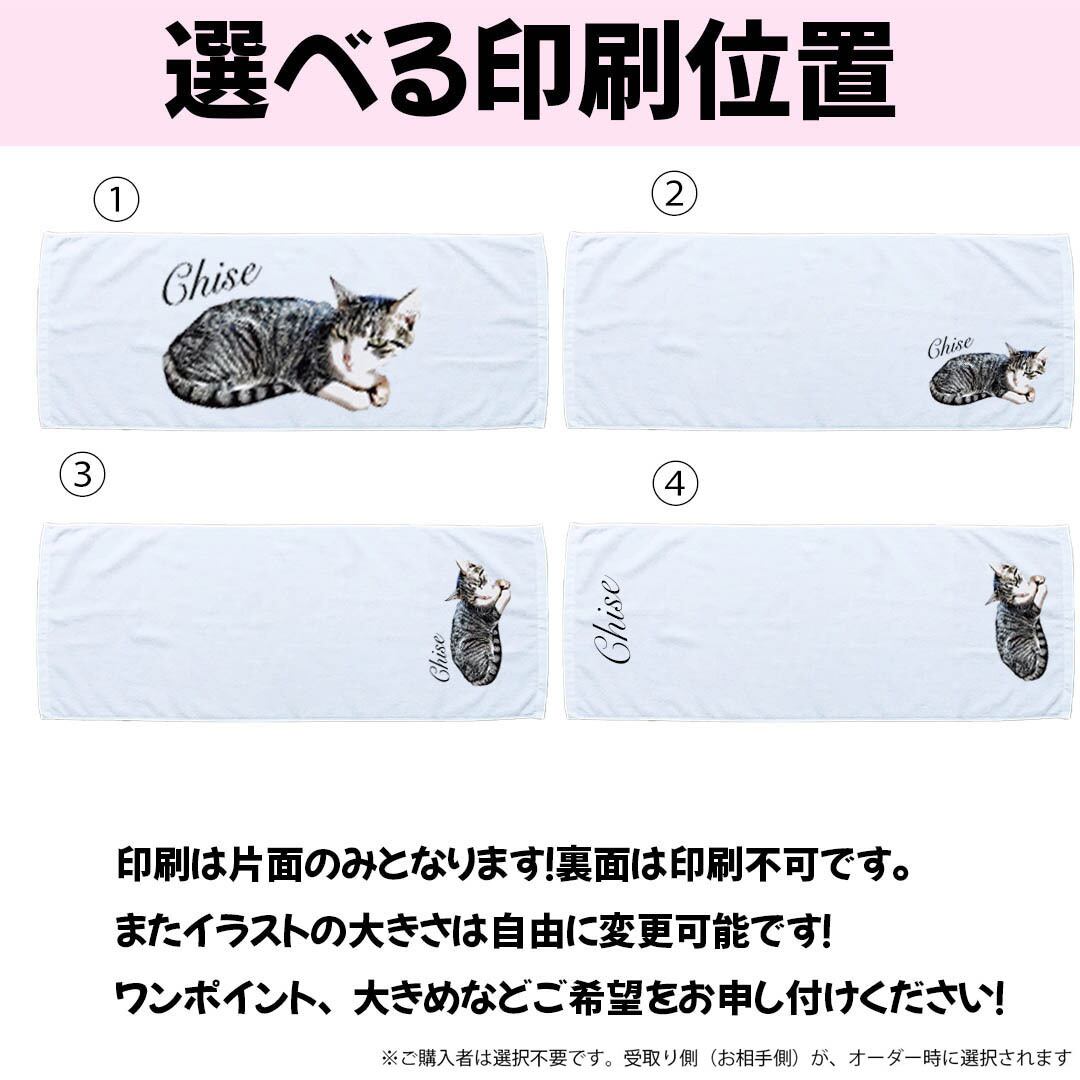 選べる印刷位置

①

Chise

②

Chise

③

Chise

④

Chise

印刷は片面のみとなります!裏面は印刷不可です。

またイラストの大きさは自由に変更可能です!

ワンポイント、大きめなどご希望をお申し付けください!

※ご購入者は選択不要です。受取り側（お相手側）が、オーダー時に選択されます