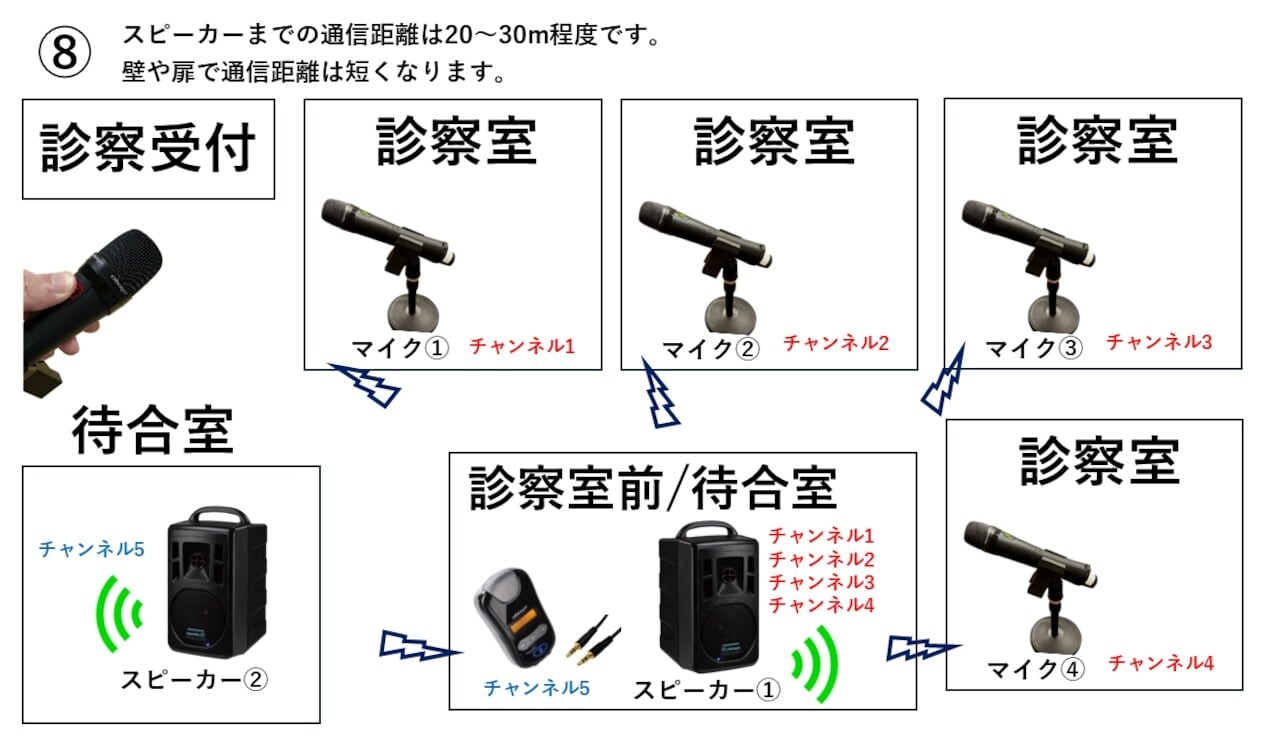 ⑧ スピーカーまでの通信距離は20～30m程度です。
壁や扉で通信距離は短くなります。

診察受付

診察室
マイク① チャンネル1

診察室
マイク② チャンネル2

診察室
マイク③ チャンネル3

待合室

チャンネル5
スピーカー②

診察室前/待合室
チャンネル1
チャンネル2
チャンネル3
チャンネル4
チャンネル5
スピーカー①

診察室
マイク④ チャンネル4