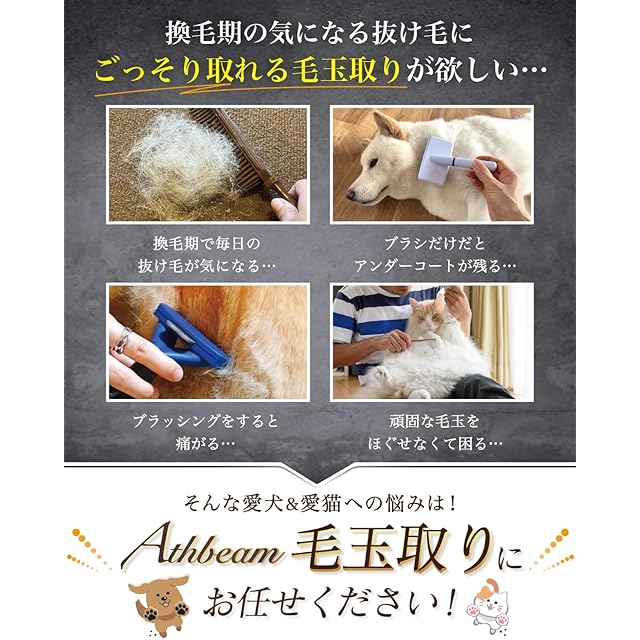 換毛期の気になる抜け毛に
ごっそり取れる毛玉取りが欲しい…

換毛期で毎日の
抜け毛が気になる…

ブラシだけだと
アンダーコートが残る…

ブラッシングをすると
痛がる…

頑固な毛玉を
ほぐせなくて困る…

そんな愛犬&愛猫への悩みは！

Athbeam 毛玉取りに
お任せください！