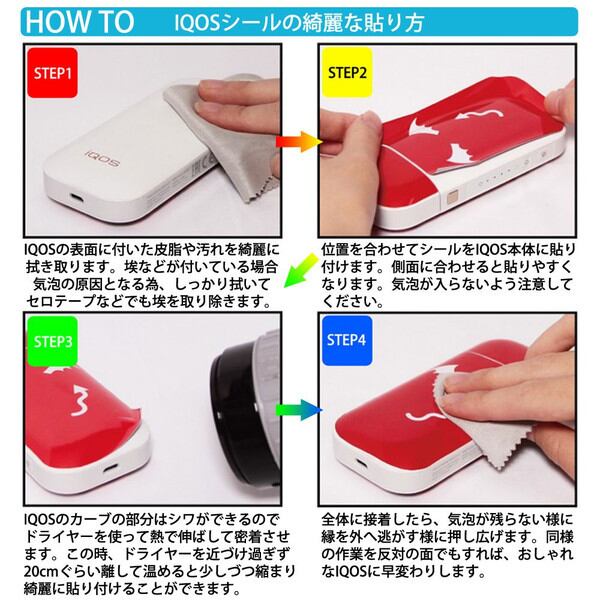 HOW TO IQOSシールの綺麗な貼り方

STEP1

IQOS

IQOSの表面に付いた皮脂や汚れを綺麗に拭き取ります。埃などが付いている場合気泡の原因となる為、しっかり拭いてセロテープなどでも埃を取り除きます。

STEP2

位置を合わせてシールをIQOS本体に貼り付けます。側面に合わせると貼りやすくなります。気泡が入らないよう注意してください。

STEP3

IQOSのカーブの部分はシワができるのでドライヤーを使って熱で伸ばして密着させます。この時、ドライヤーを近づけ過ぎず20cmぐらい離して温めると少しづつ縮まり綺麗に貼り付けることができます。

STEP4

全体に接着したら、気泡が残らない様に縁を外へ逃がす様に押し広げます。同様の作業を反対の面でもすれば、おしゃれなIQOSに早変わりします。