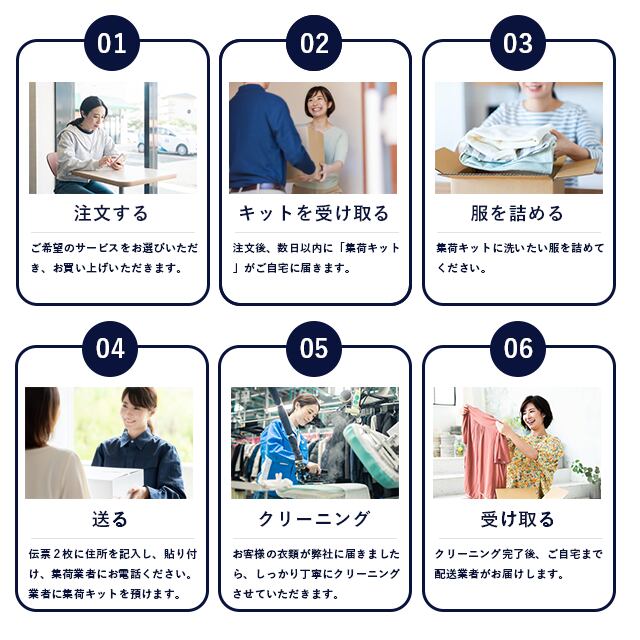 01

注文する

ご希望のサービスをお選びいただき、お買い上げいただきます。

02

キットを受け取る

注文後、数日以内に「集荷キット」がご自宅に届きます。

03

服を詰める

集荷キットに洗いたい服を詰めてください。

04

送る

伝票２枚に住所を記入し、貼り付け、集荷業者にお電話ください。業者に集荷キットを預けます。

05

クリーニング

お客様の衣類が弊社に届きましたら、しっかり丁寧にクリーニングさせていただきます。

06

受け取る

クリーニング完了後、ご自宅まで配送業者がお届けします。